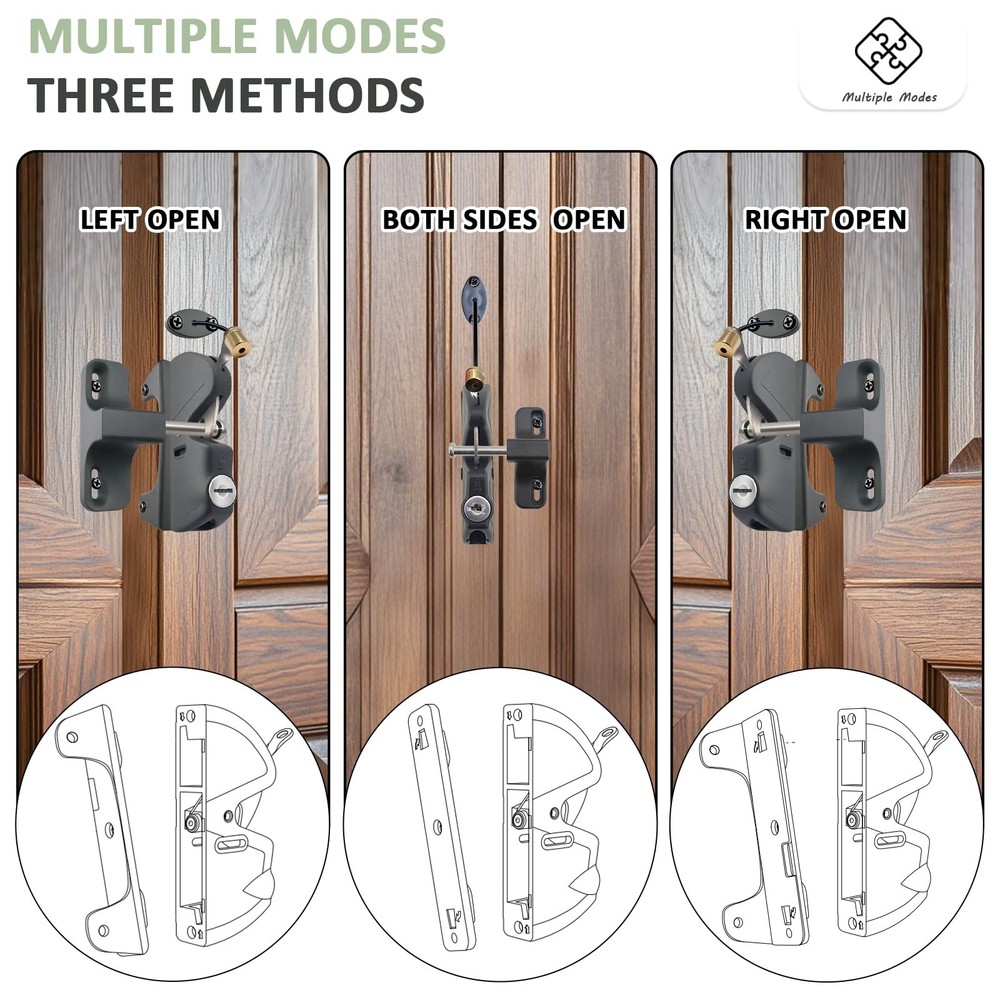 MULTIPLE MODES
THREE METHODS

Multiple Modes

LEFT OPEN

BOTH SIDES OPEN

RIGHT OPEN