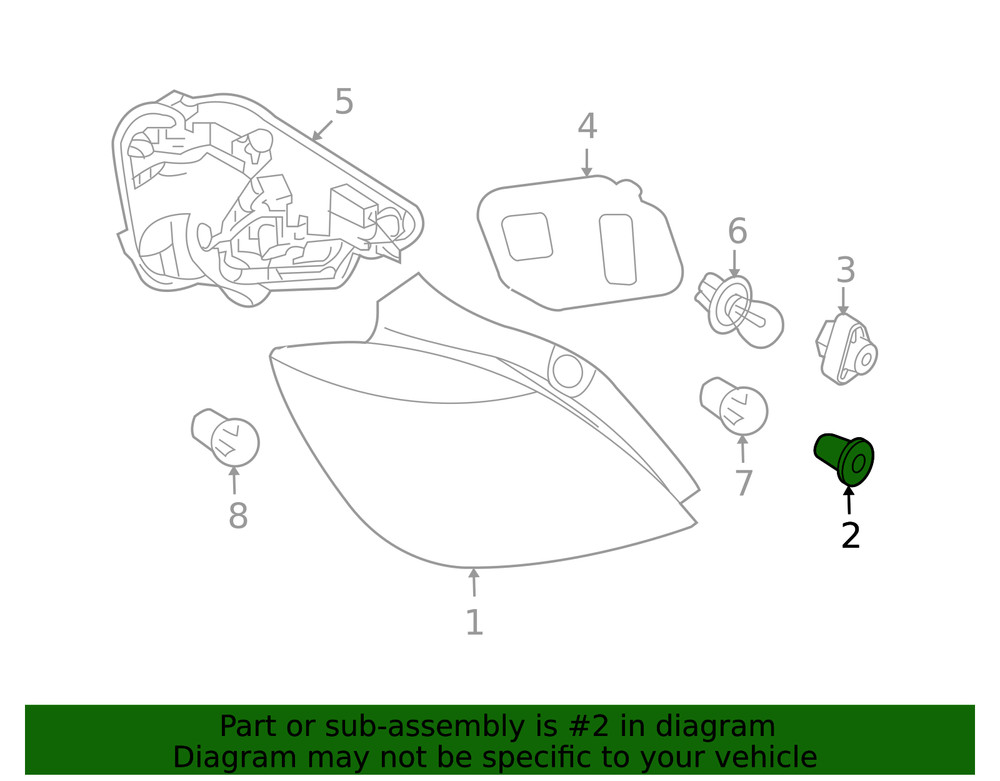 5

4

6

3

8

7

2

1

Part or sub-assembly is #2 in diagram
Diagram may not be specific to your vehicle