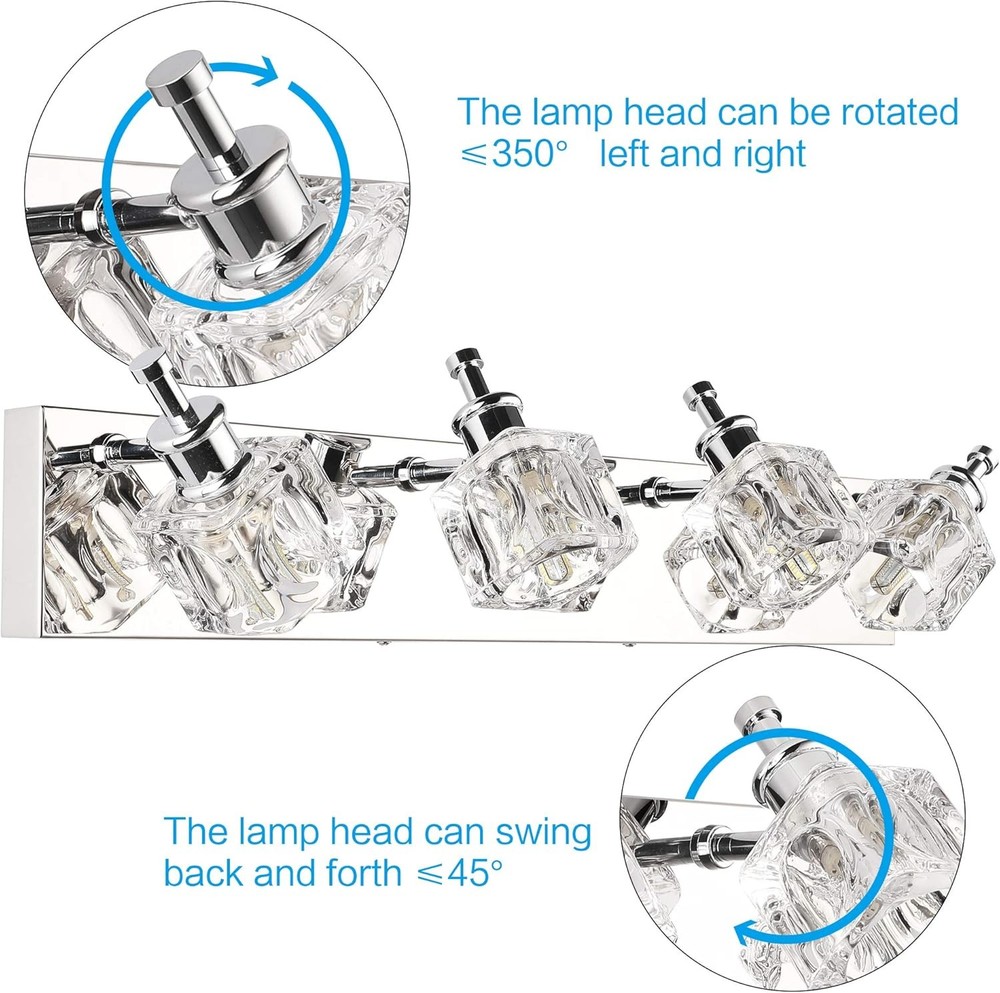 The lamp head can be rotated ≤350° left and right

The lamp head can swing back and forth ≤45°