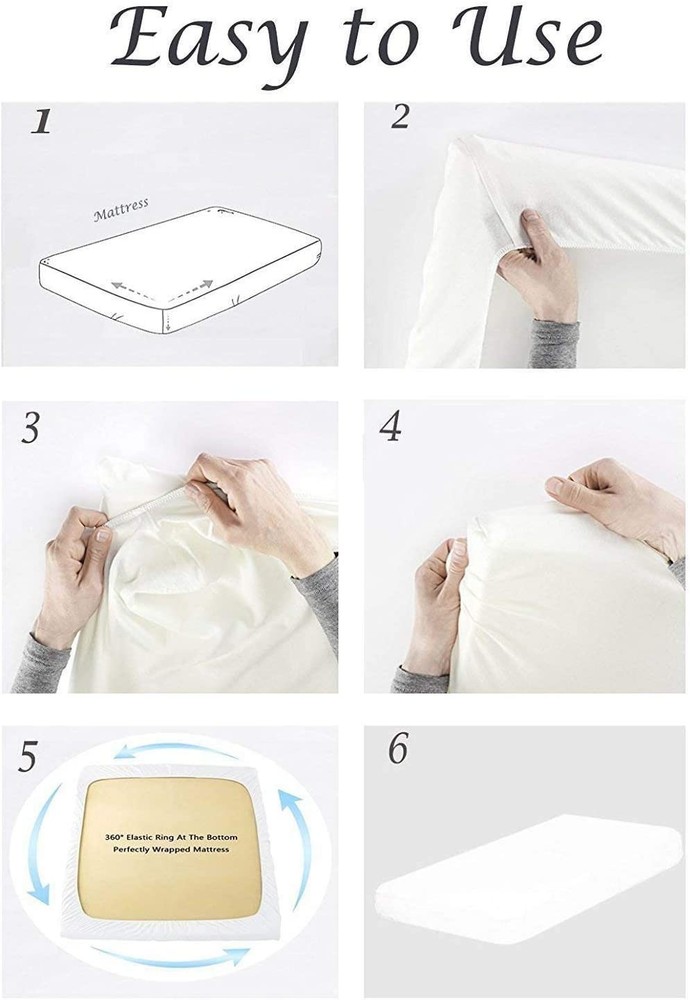 Easy to Use

1

Mattress

2

3

4

5

360° Elastic Ring At The Bottom
Perfectly Wrapped Mattress

6