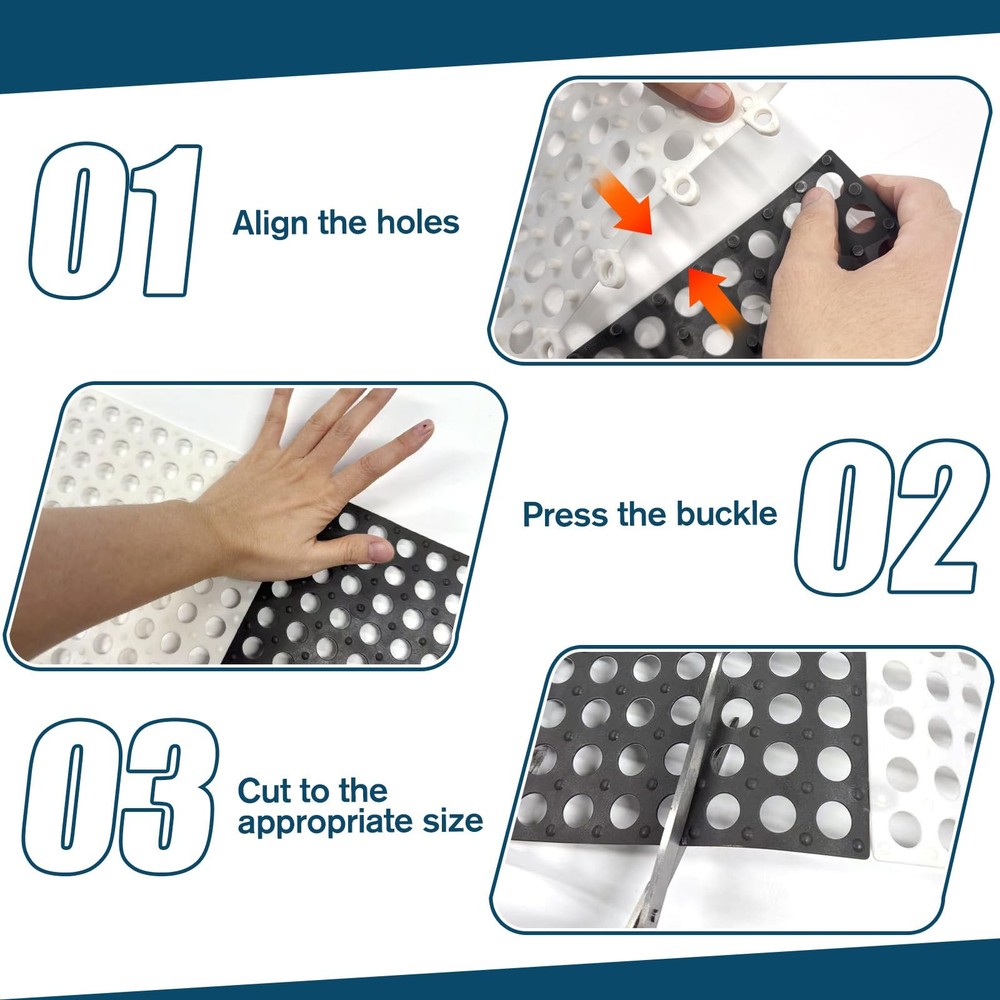 01

Align the holes

Press the buckle

02

03

Cut to the appropriate size