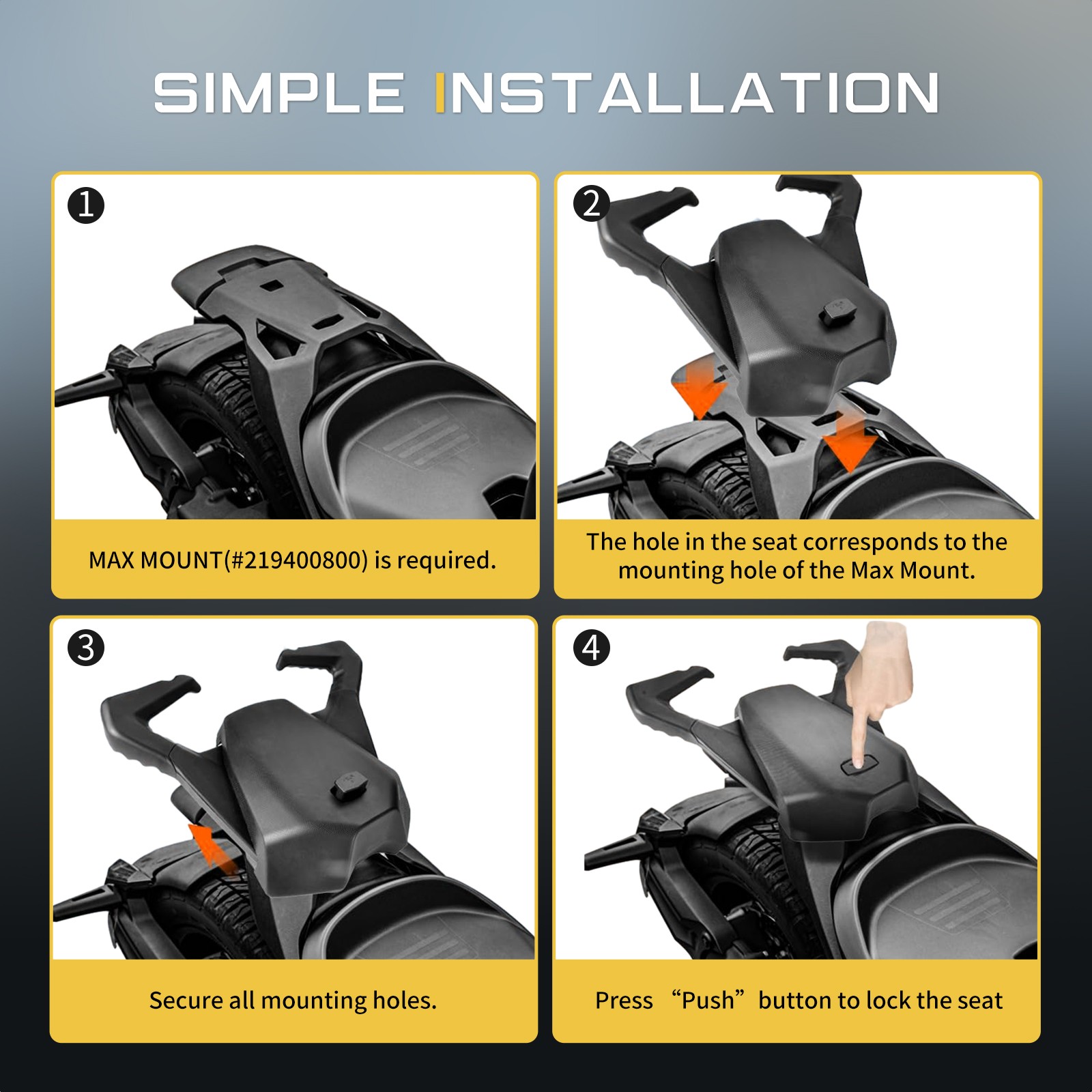 SIMPLE INSTALLATION

1

MAX MOUNT(#219400800) is required.

2

The hole in the seat corresponds to the mounting hole of the Max Mount.

3

Secure all mounting holes.

4

Press “Push” button to lock the seat