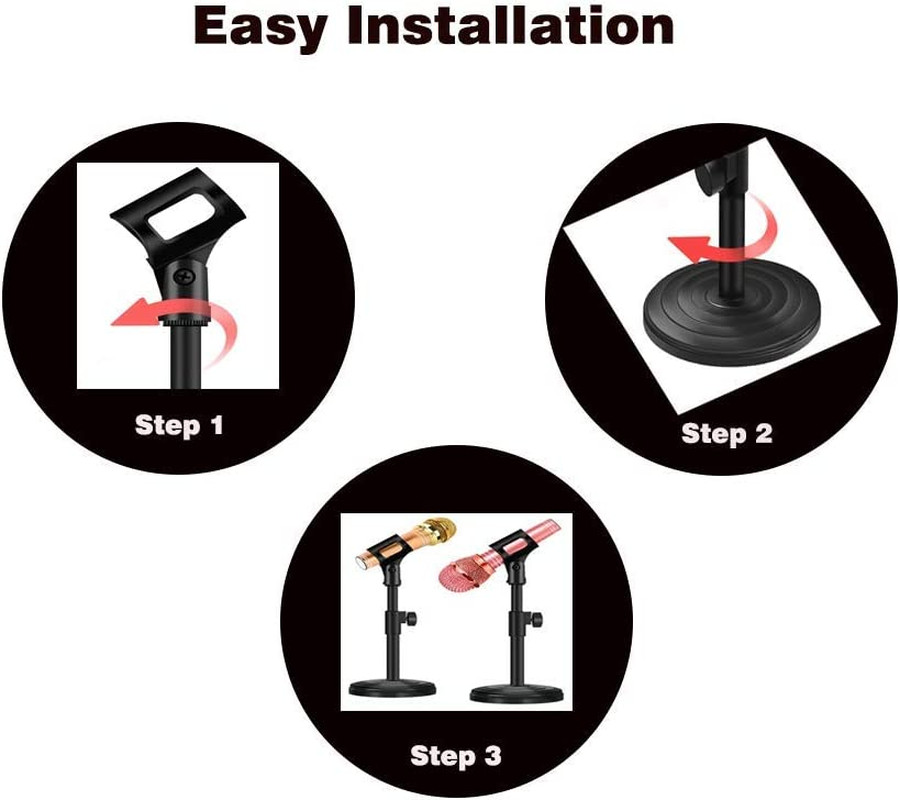 Easy Installation

Step 1

Step 2

Step 3