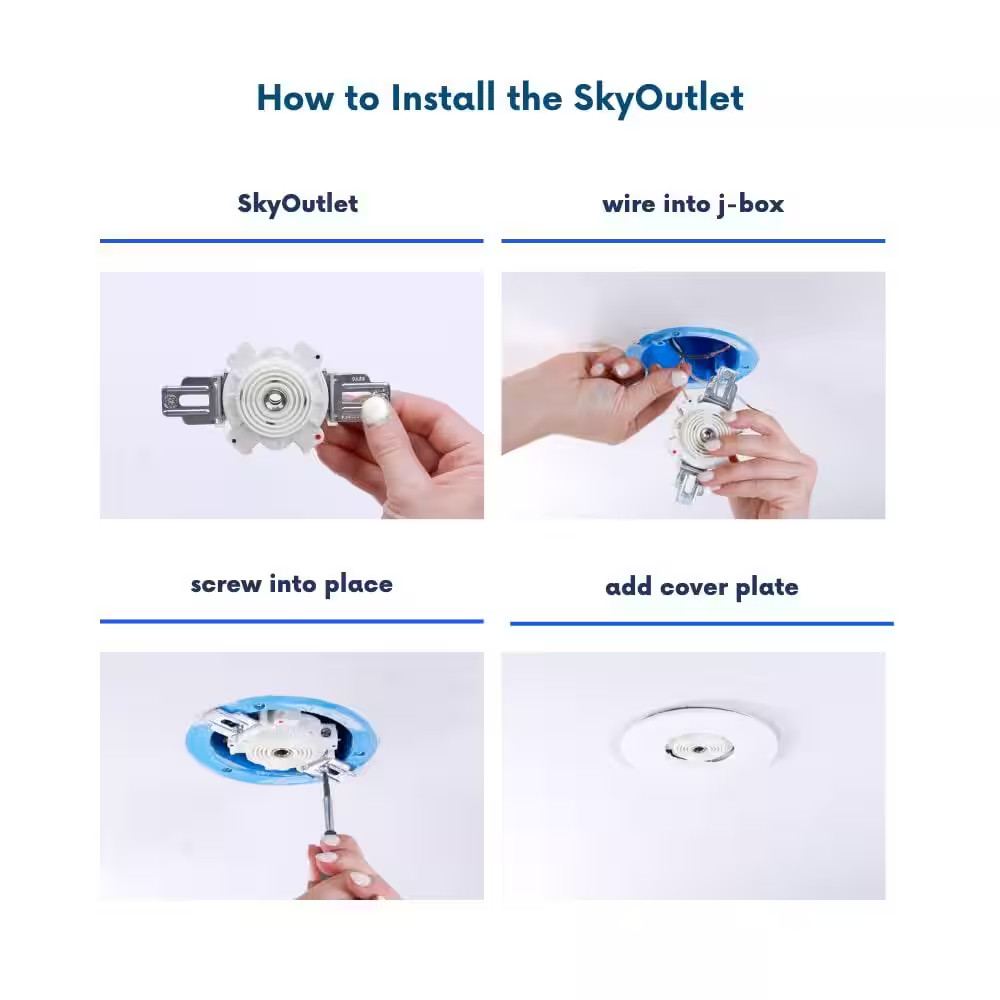 How to Install the SkyOutlet

SkyOutlet

wire into j-box

screw into place

add cover plate