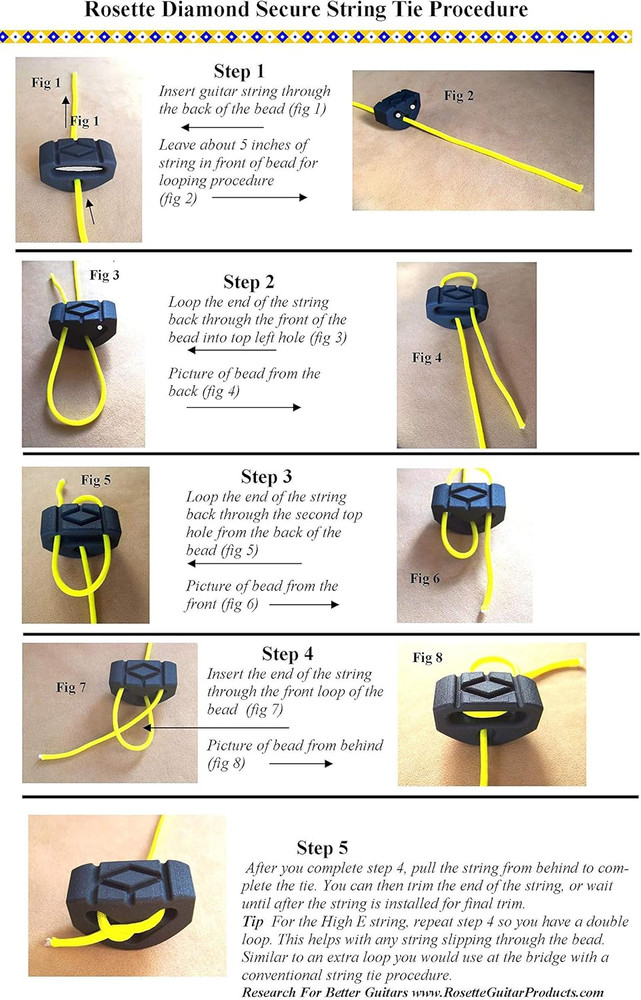 Rosette Diamond Secure String Tie Procedure

Fig 1
Fig 1

Step 1
Insert guitar string through the back of the bead (fig 1)

Leave about 5 inches of string in front of bead for looping procedure (fig 2)

Fig 2

Fig 3

Step 2
Loop the end of the string back through the front of the bead into top left hole (fig 3)

Picture of bead from the back (fig 4)

Fig 4

Fig 5

Step 3
Loop the end of the string back through the second top hole from the back of the bead (fig 5)

Picture of bead from the front (fig 6)

Fig 6

Fig 7

Step 4
Insert the end of the string through the front loop of the bead (fig 7)

Picture of bead from behind (fig 8)

Fig 8

Step 5
After you complete step 4, pull the string from behind to complete the tie. You can then trim the end of the string, or wait until after the string is installed for final trim.
Tip For the High E string, repeat step 4 so you have a double loop. This helps with any string slipping through the bead. Similar to an extra loop you would use at the bridge with a conventional string tie procedure.
Research For Better Guitars www.RosetteGuitarProducts.com