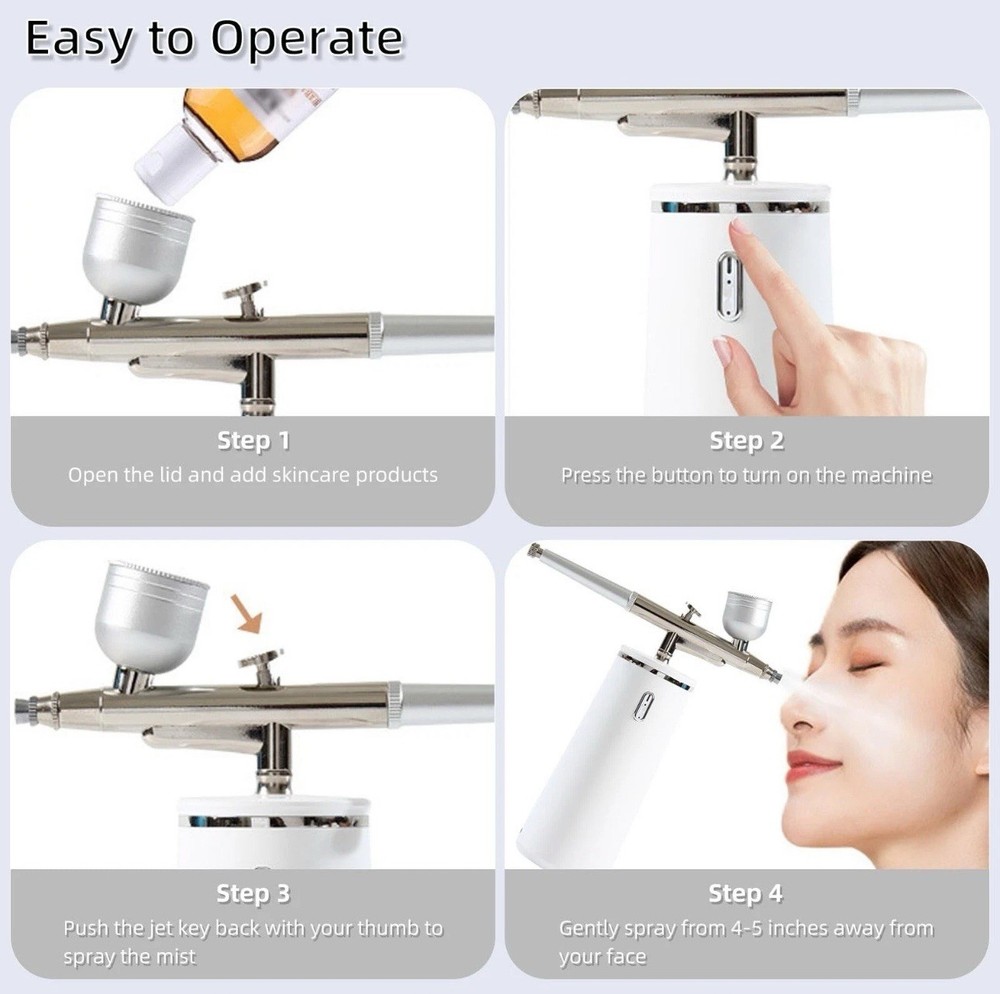 Easy to Operate

Step 1
Open the lid and add skincare products

Step 2
Press the button to turn on the machine

Step 3
Push the jet key back with your thumb to spray the mist

Step 4
Gently spray from 4-5 inches away from your face