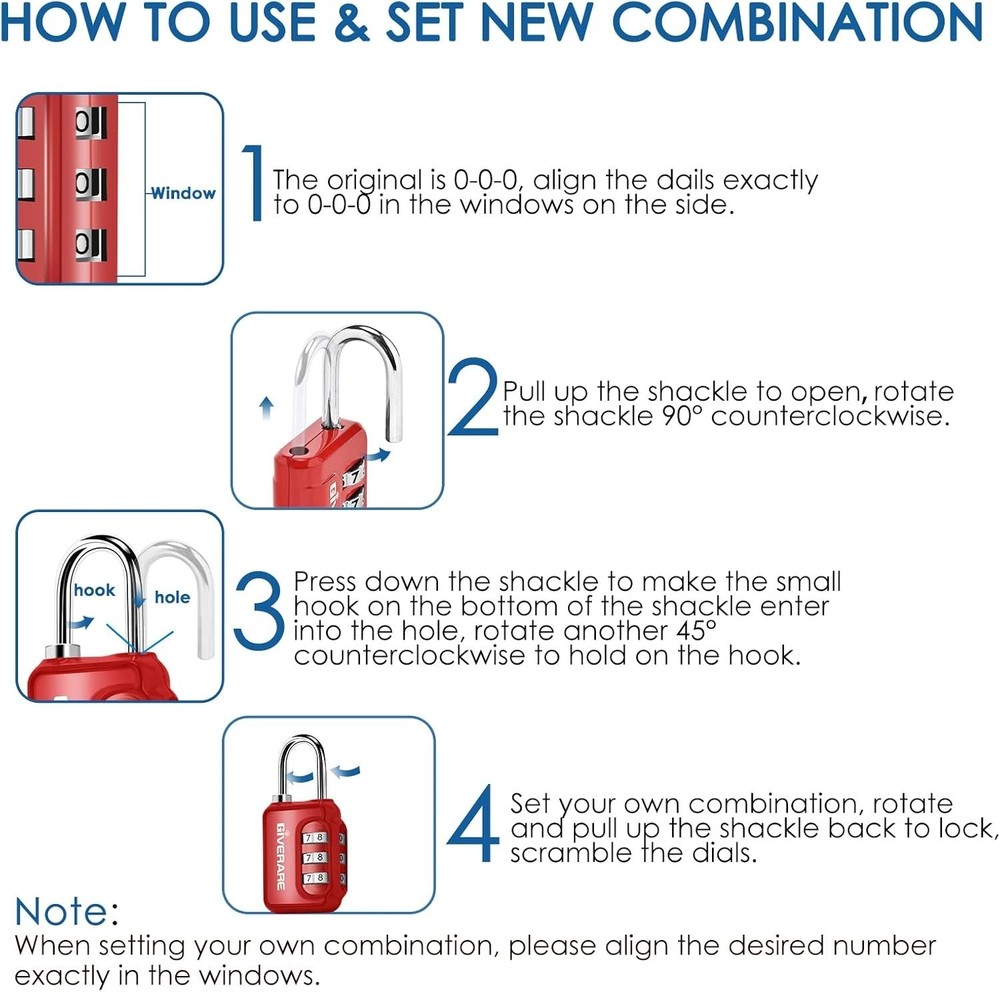 HOW TO USE & SET NEW COMBINATION

0
0
0
Window

1 The original is 0-0-0, align the dails exactly to 0-0-0 in the windows on the side.

2 Pull up the shackle to open, rotate the shackle 90° counterclockwise.

hook
hole

3 Press down the shackle to make the small hook on the bottom of the shackle enter into the hole, rotate another 45° counterclockwise to hold on the hook.

GIVERARE
7 8
7 8
7 8

4 Set your own combination, rotate and pull up the shackle back to lock, scramble the dials.

Note:
When setting your own combination, please align the desired number exactly in the windows.