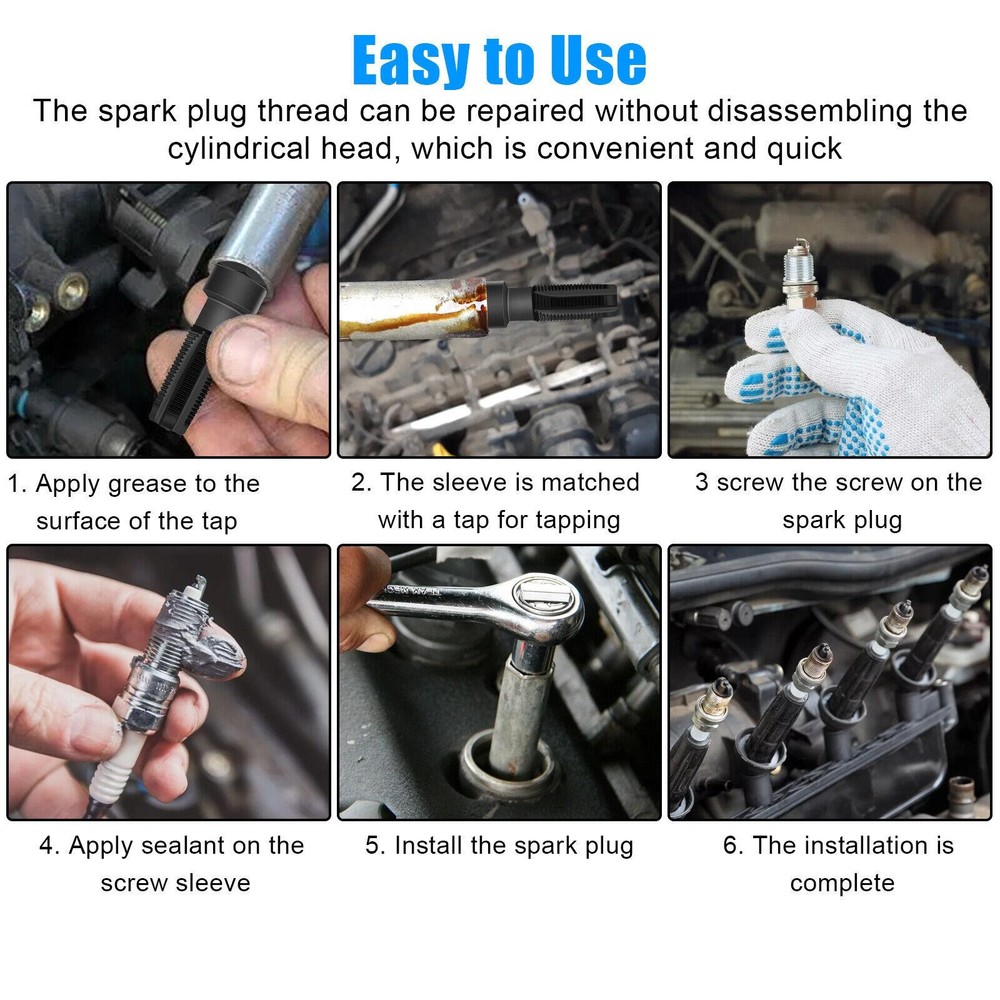 Easy to Use

The spark plug thread can be repaired without disassembling the cylindrical head, which is convenient and quick

1. Apply grease to the surface of the tap

2. The sleeve is matched with a tap for tapping

3 screw the screw on the spark plug

4. Apply sealant on the screw sleeve

5. Install the spark plug

6. The installation is complete