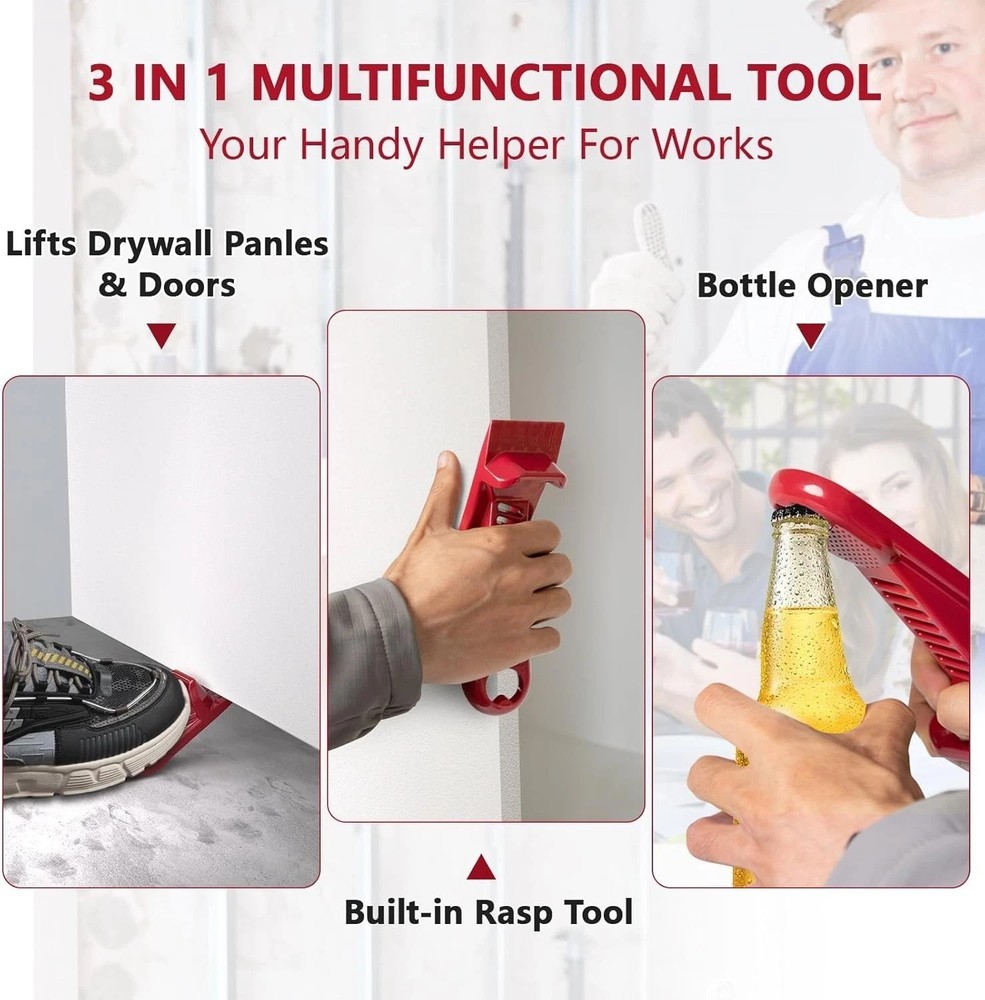 3 IN 1 MULTIFUNCTIONAL TOOL
Your Handy Helper For Works

Lifts Drywall Panles & Doors

Bottle Opener

Built-in Rasp Tool