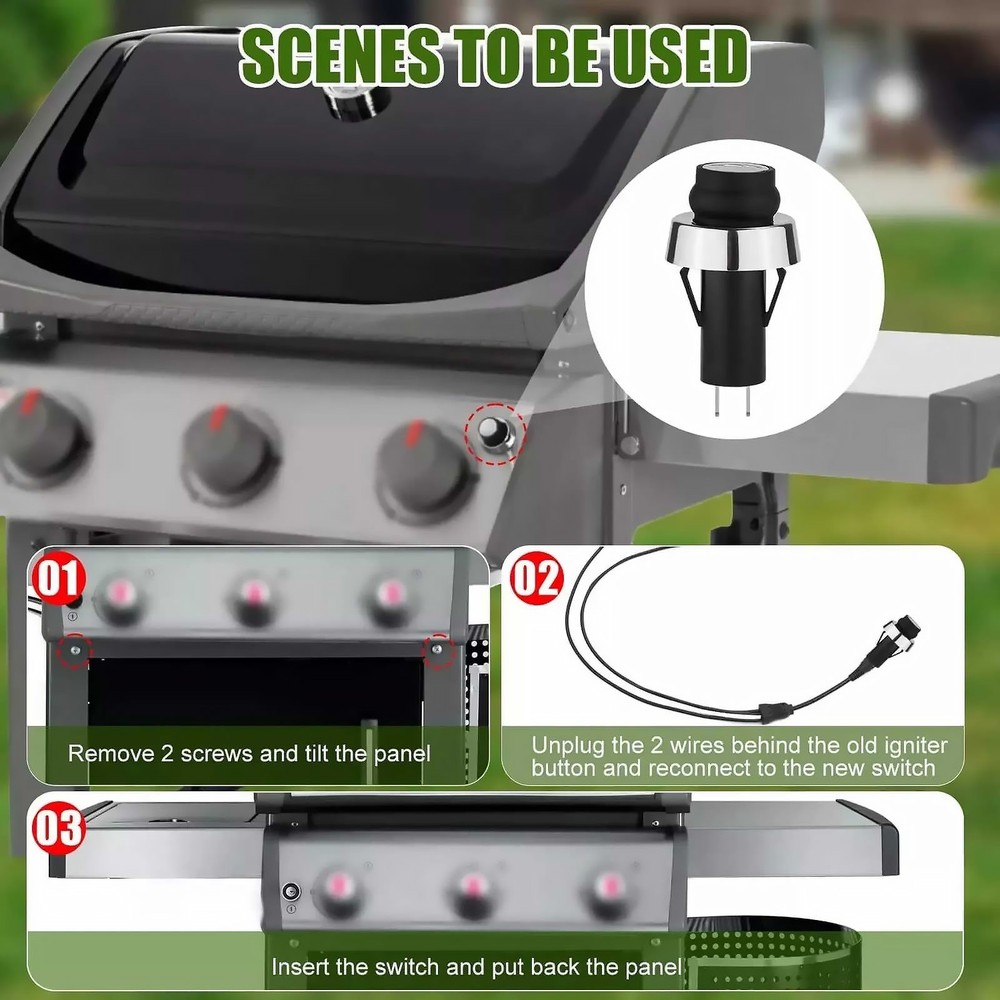 SCENES TO BE USED

01

Remove 2 screws and tilt the panel

02

Unplug the 2 wires behind the old igniter button and reconnect to the new switch

03

Insert the switch and put back the panel