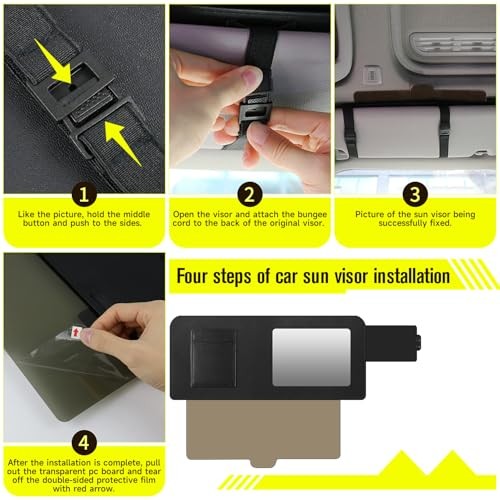 1

Like the picture, hold the middle button and push to the sides.

2

Open the visor and attach the bungee cord to the back of the original visor.

3

Picture of the sun visor being successfully fixed.

Four steps of car sun visor installation

4

After the installation is complete, pull out the transparent pc board and tear off the double-sided protective film with red arrow.