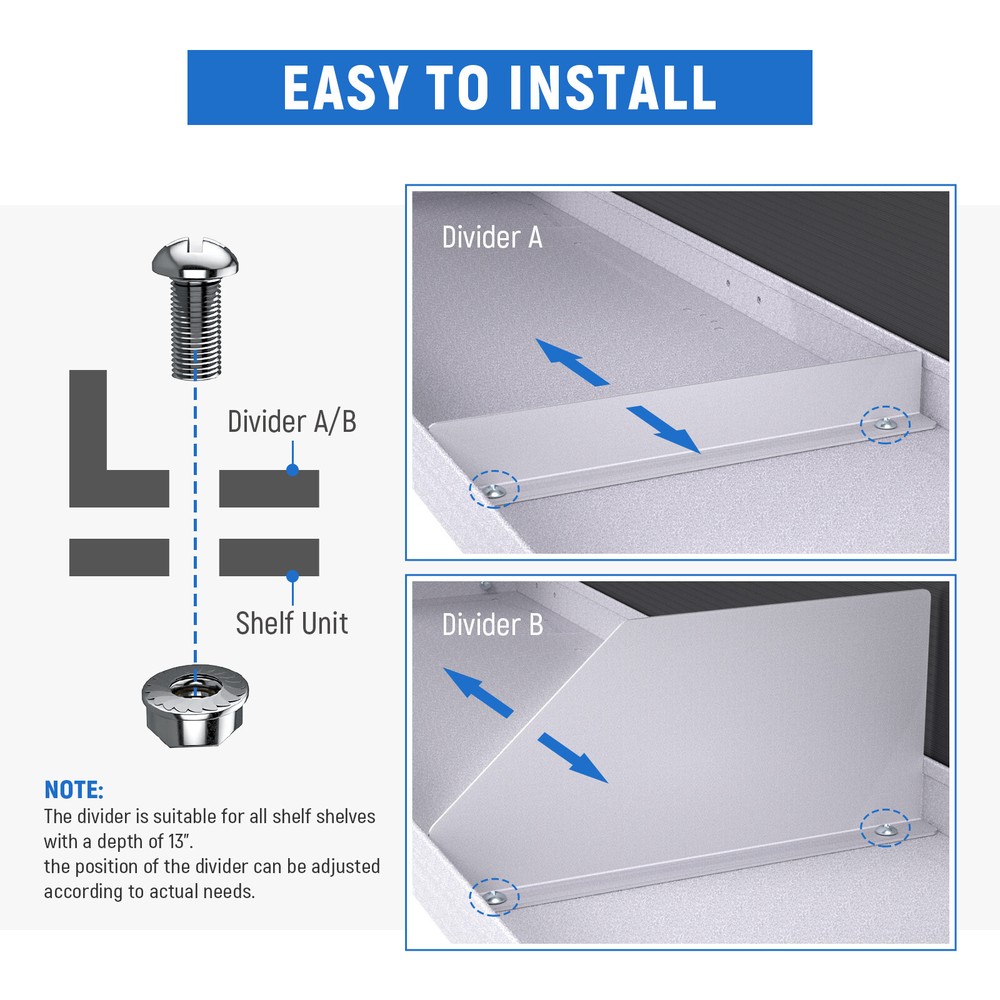 EASY TO INSTALL

Divider A/B

Shelf Unit

NOTE:
The divider is suitable for all shelf shelves with a depth of 13".
the position of the divider can be adjusted according to actual needs.

Divider A

Divider B