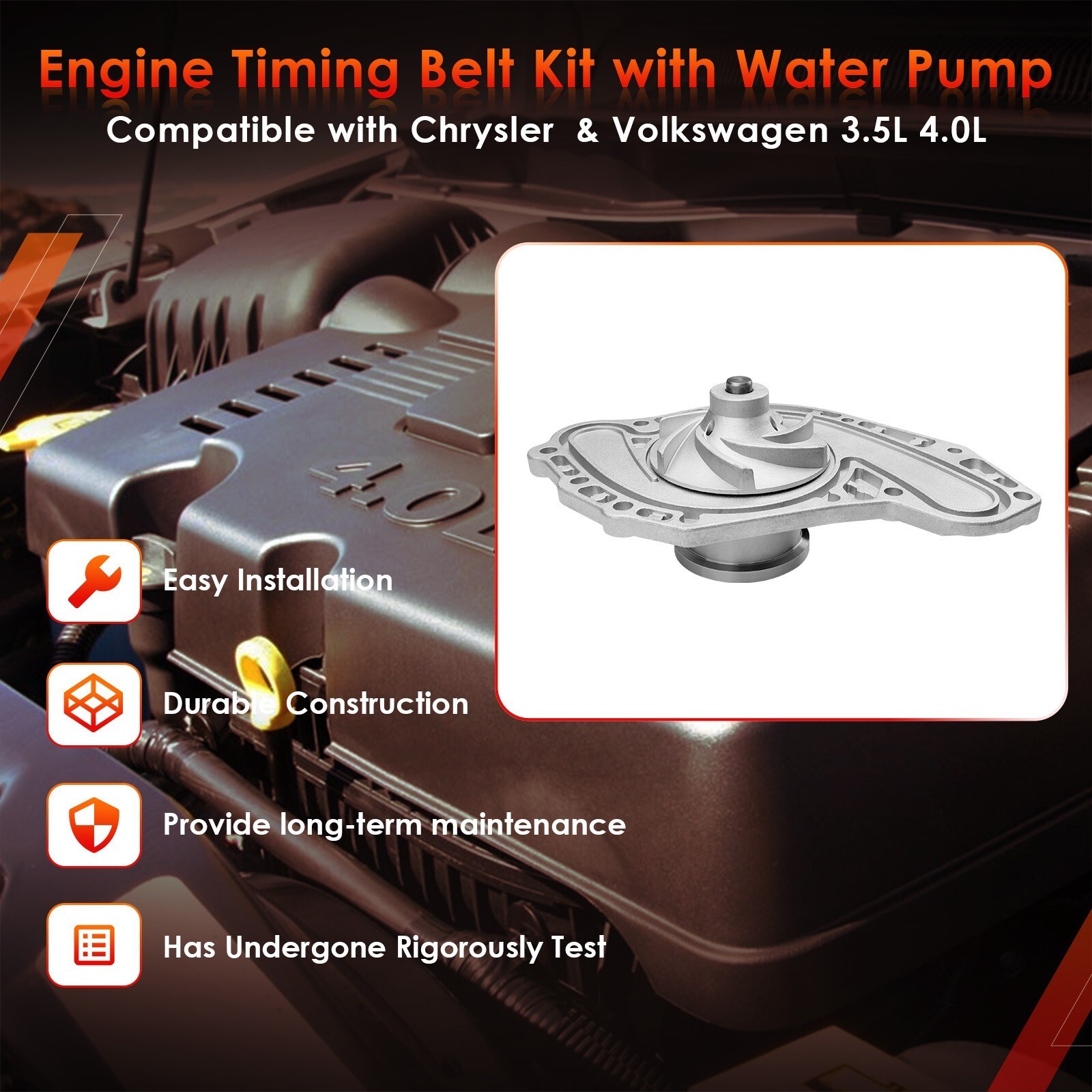 Engine Timing Belt Kit with Water Pump

Compatible with Chrysler & Volkswagen 3.5L 4.0L

4.0L

Easy Installation

Durable Construction

Provide long-term maintenance

Has Undergone Rigorously Test