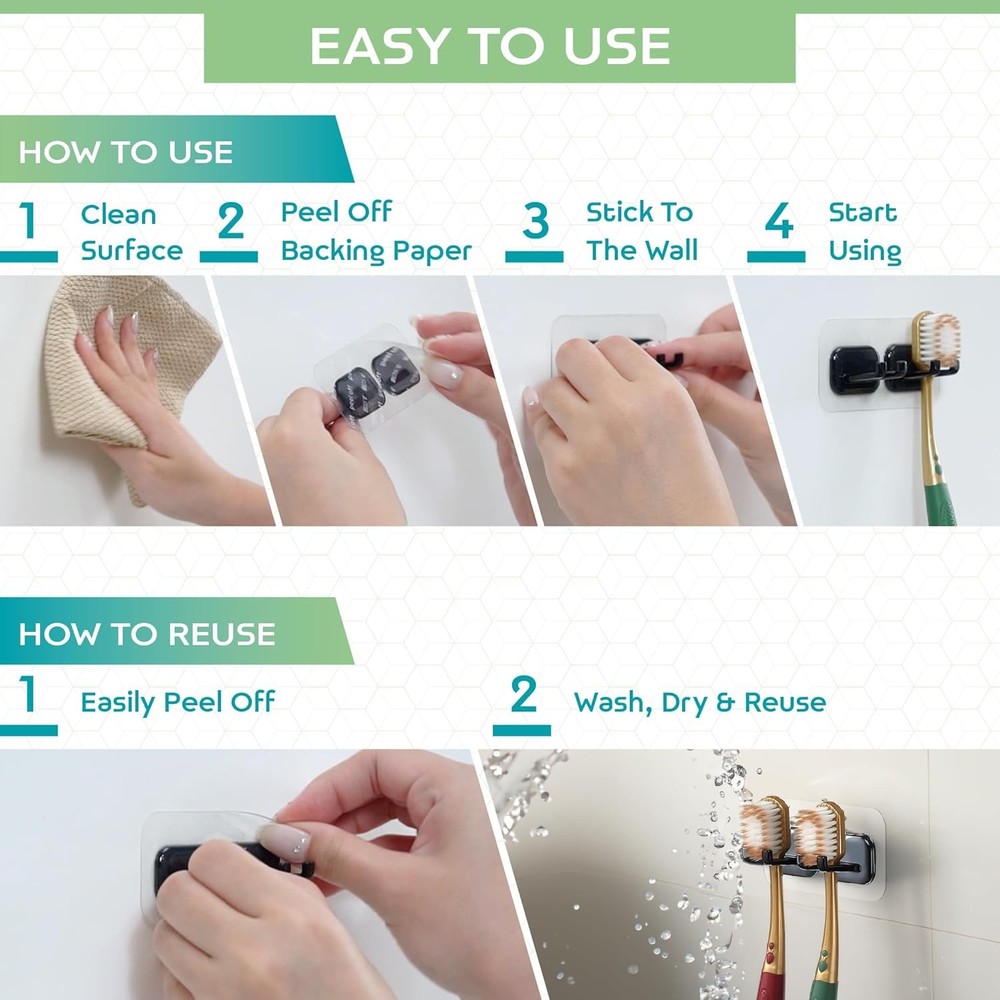 EASY TO USE

HOW TO USE

1 Clean Surface

2 Peel Off Backing Paper

3 Stick To The Wall

4 Start Using

HOW TO REUSE

1 Easily Peel Off

2 Wash, Dry & Reuse