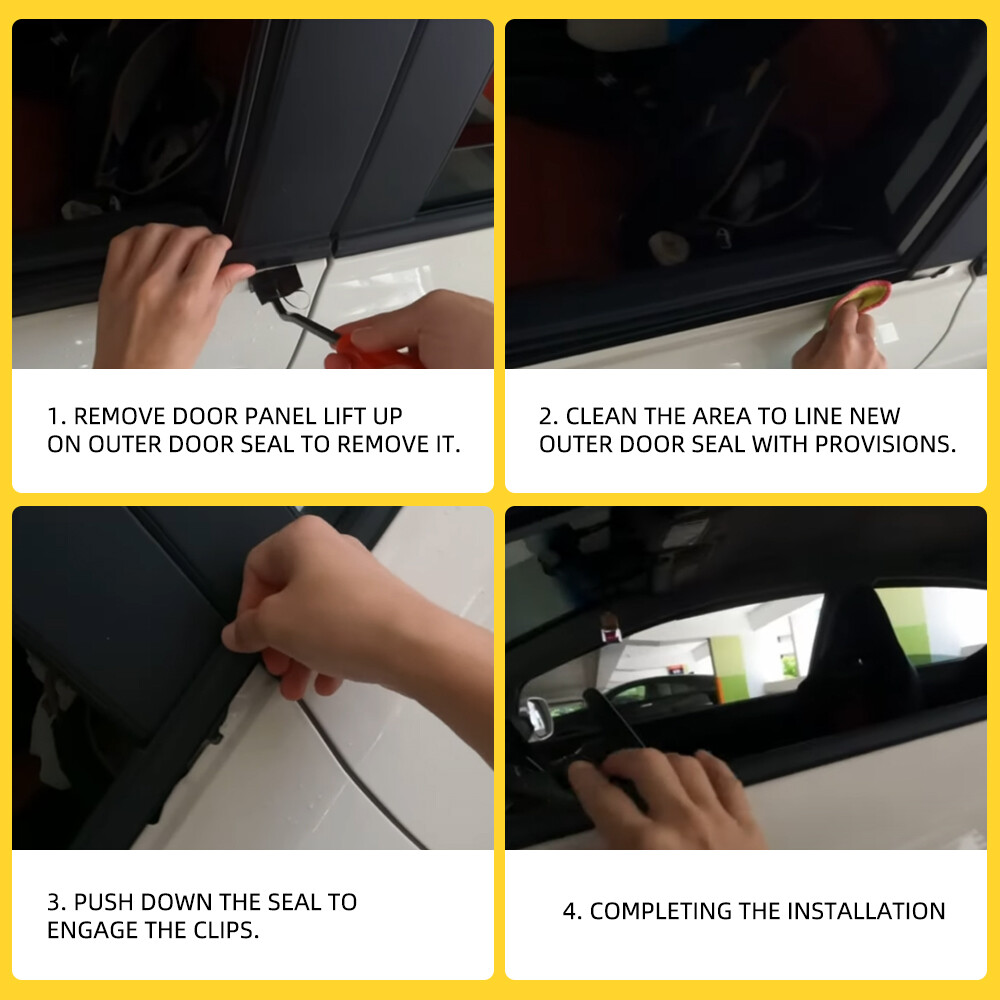 1. REMOVE DOOR PANEL LIFT UP ON OUTER DOOR SEAL TO REMOVE IT.

2. CLEAN THE AREA TO LINE NEW OUTER DOOR SEAL WITH PROVISIONS.

3. PUSH DOWN THE SEAL TO ENGAGE THE CLIPS.

4. COMPLETING THE INSTALLATION