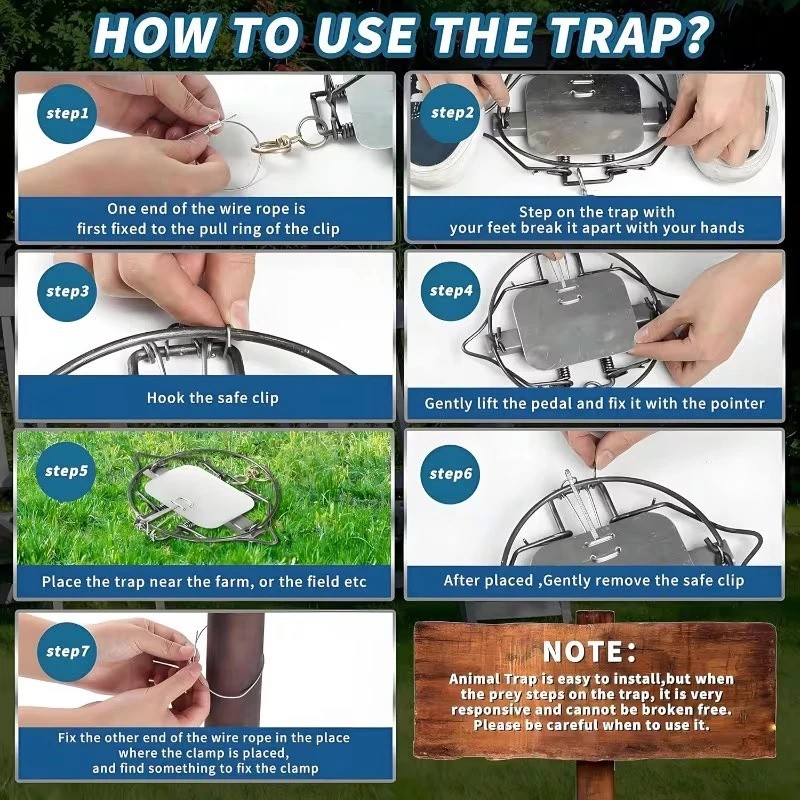 HOW TO USE THE TRAP?

step1
One end of the wire rope is first fixed to the pull ring of the clip

step2
Step on the trap with your feet break it apart with your hands

step3
Hook the safe clip

step4
Gently lift the pedal and fix it with the pointer

step5
Place the trap near the farm, or the field etc

step6
After placed ,Gently remove the safe clip

step7
Fix the other end of the wire rope in the place where the clamp is placed, and find something to fix the clamp

NOTE:
Animal Trap is easy to install,but when the prey steps on the trap, it is very responsive and cannot be broken free. Please be careful when to use it.