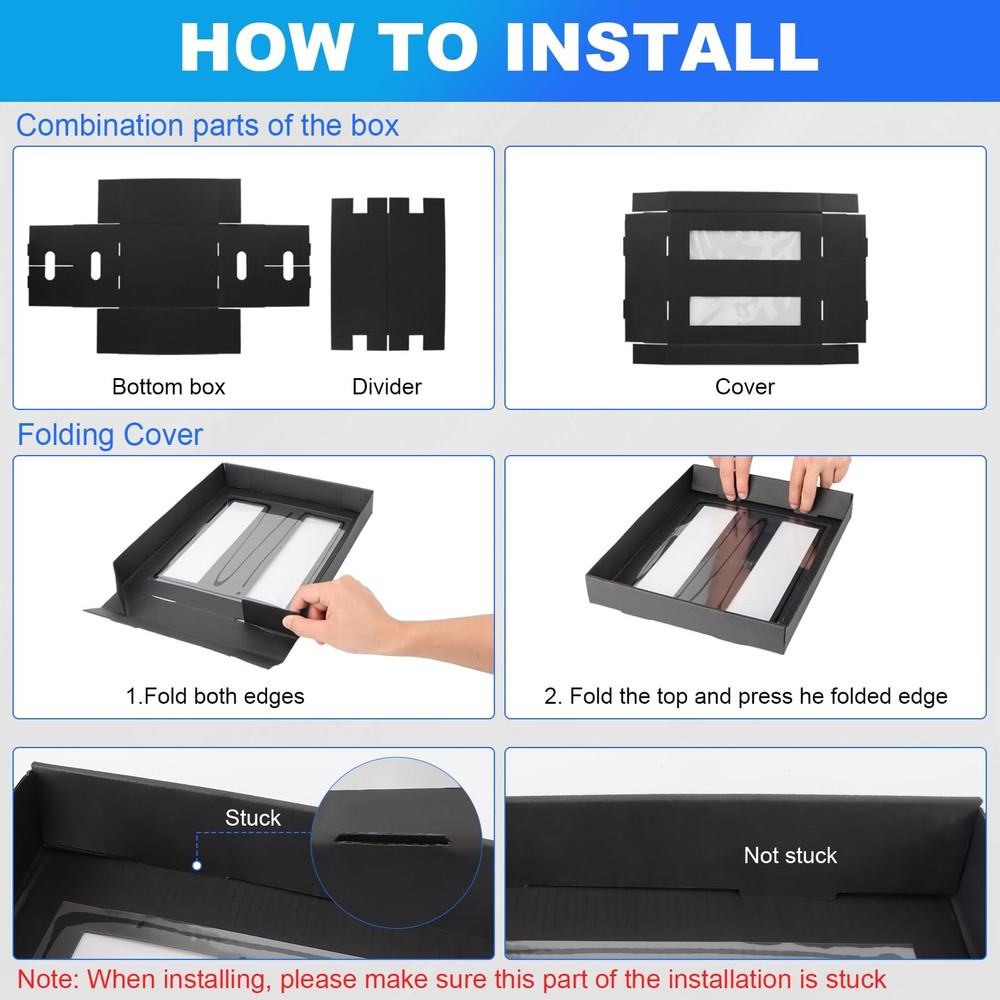 HOW TO INSTALL

Combination parts of the box

Bottom box

Divider

Cover

Folding Cover

1.Fold both edges

2. Fold the top and press he folded edge

Stuck

Not stuck

Note: When installing, please make sure this part of the installation is stuck