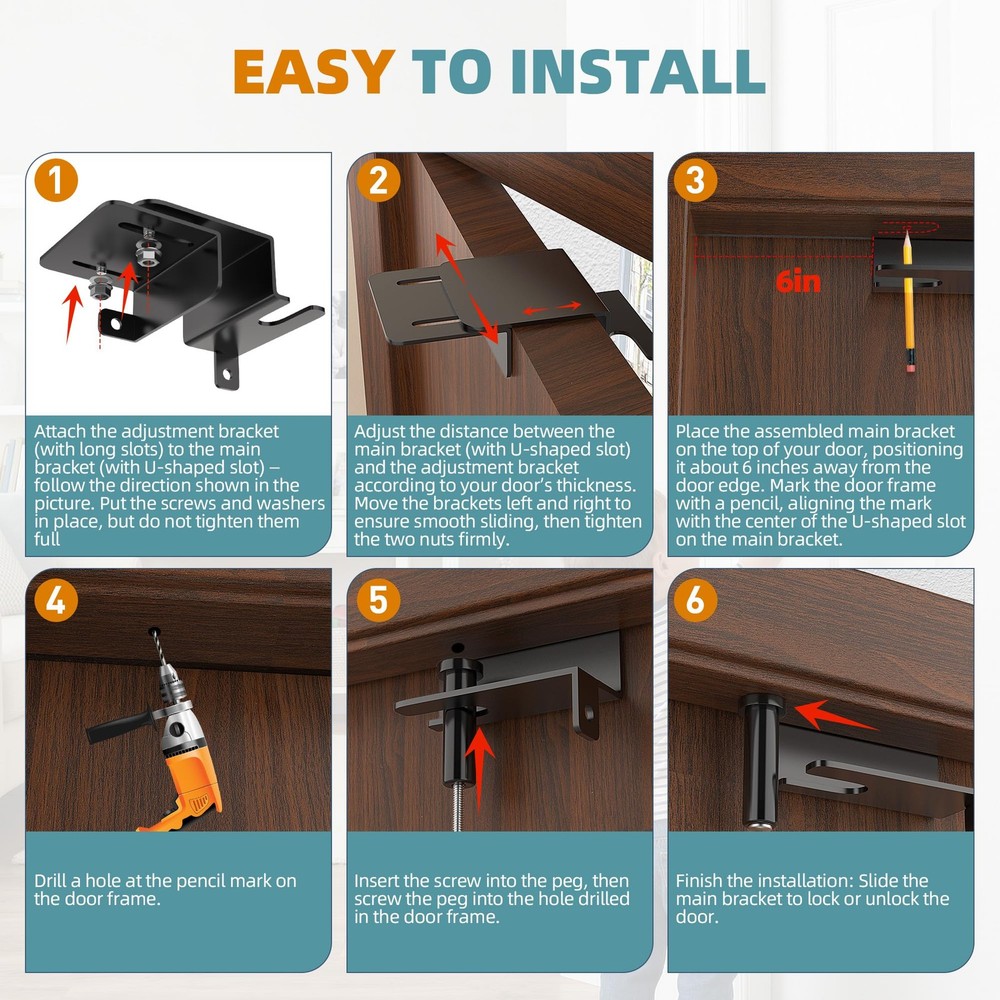 EASY TO INSTALL

1

Attach the adjustment bracket (with long slots) to the main bracket (with U-shaped slot) – follow the direction shown in the picture. Put the screws and washers in place, but do not tighten them full

2

Adjust the distance between the main bracket (with U-shaped slot) and the adjustment bracket according to your door's thickness. Move the brackets left and right to ensure smooth sliding, then tighten the two nuts firmly.

3

6in

Place the assembled main bracket on the top of your door, positioning it about 6 inches away from the door edge. Mark the door frame with a pencil, aligning the mark with the center of the U-shaped slot on the main bracket.

4

Drill a hole at the pencil mark on the door frame.

5

Insert the screw into the peg, then screw the peg into the hole drilled in the door frame.

6

Finish the installation: Slide the main bracket to lock or unlock the door.