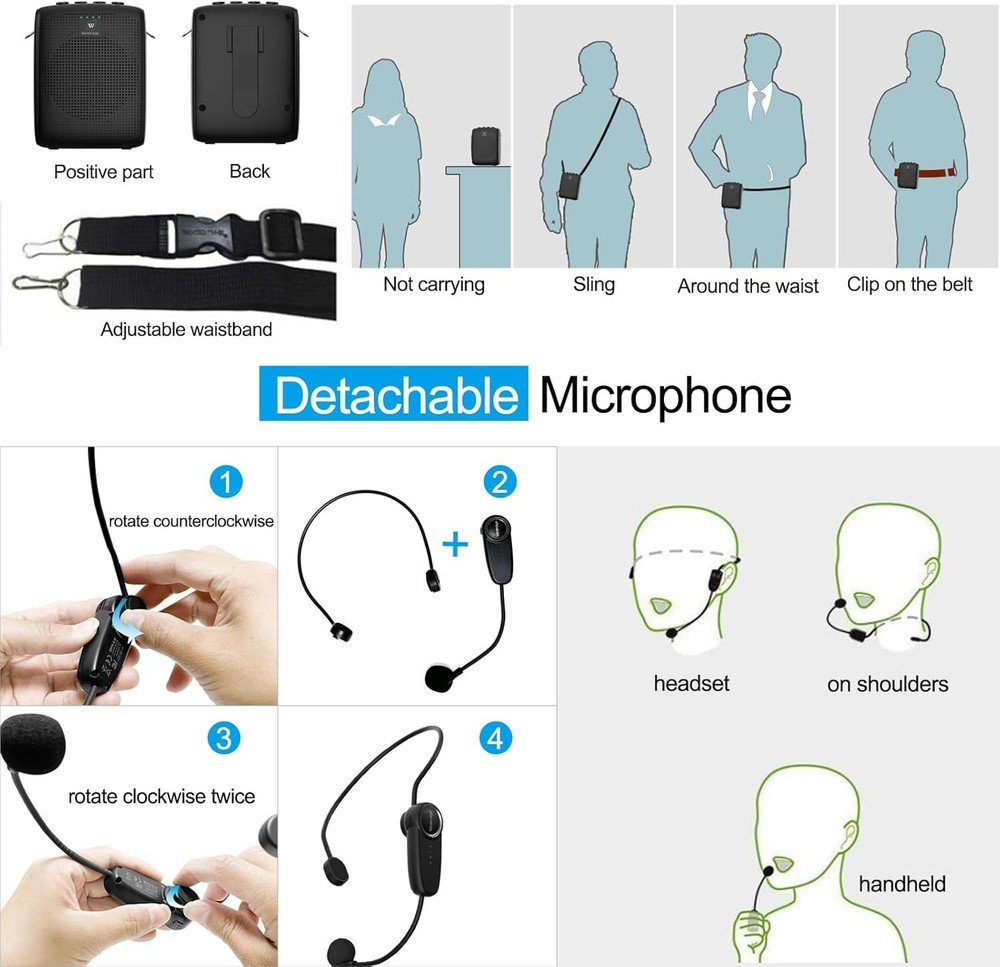 Positive part

Back

Adjustable waistband

Not carrying

Sling

Around the waist

Clip on the belt

Detachable Microphone

1

rotate counterclockwise

2

+

3

rotate clockwise twice

4

headset

on shoulders

handheld