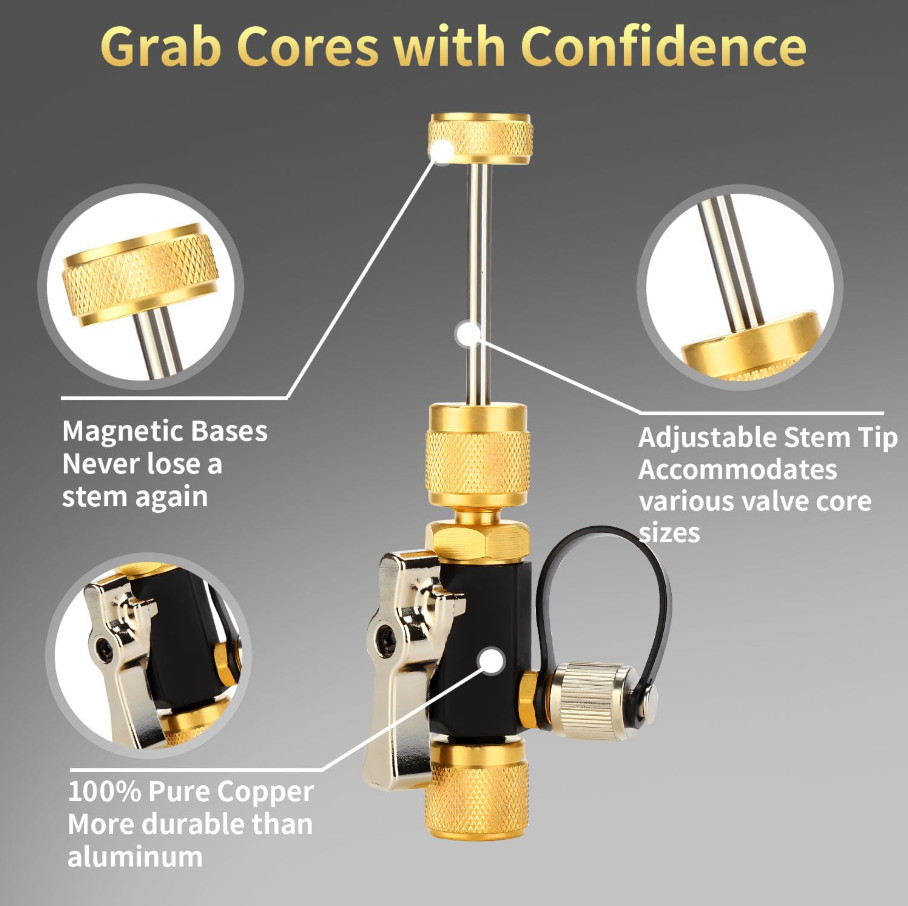 Grab Cores with Confidence

Magnetic Bases
Never lose a stem again

Adjustable Stem Tip
Accommodates various valve core sizes

100% Pure Copper
More durable than aluminum