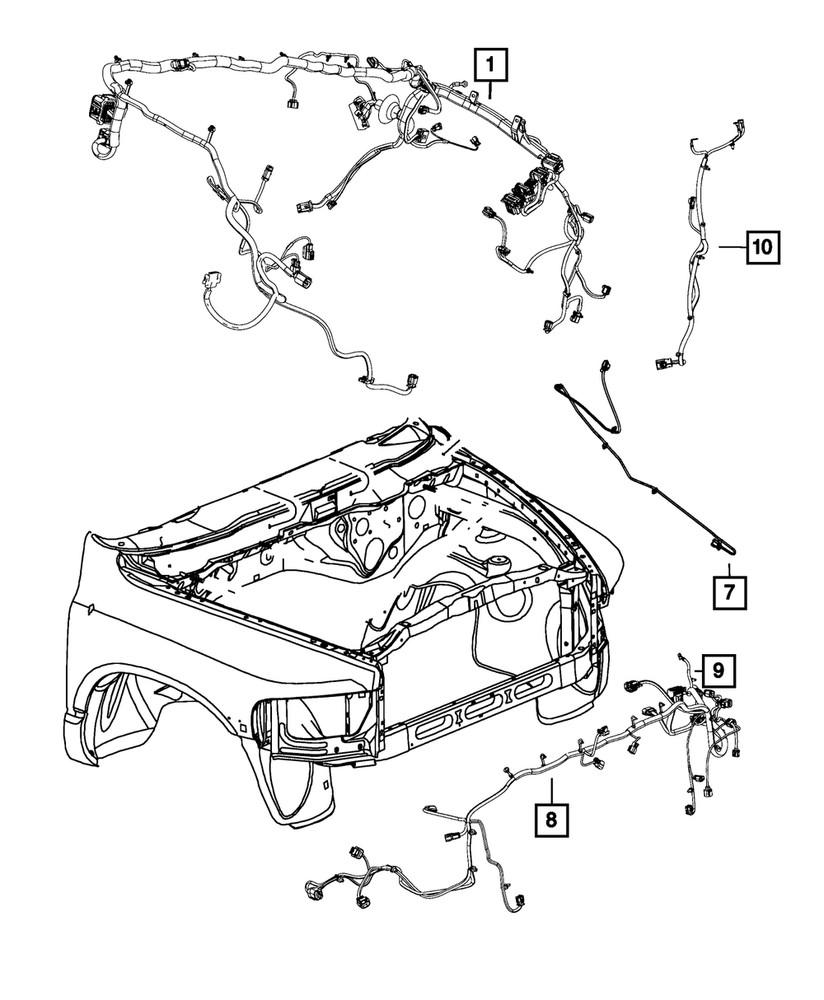 1
10
7
9
8