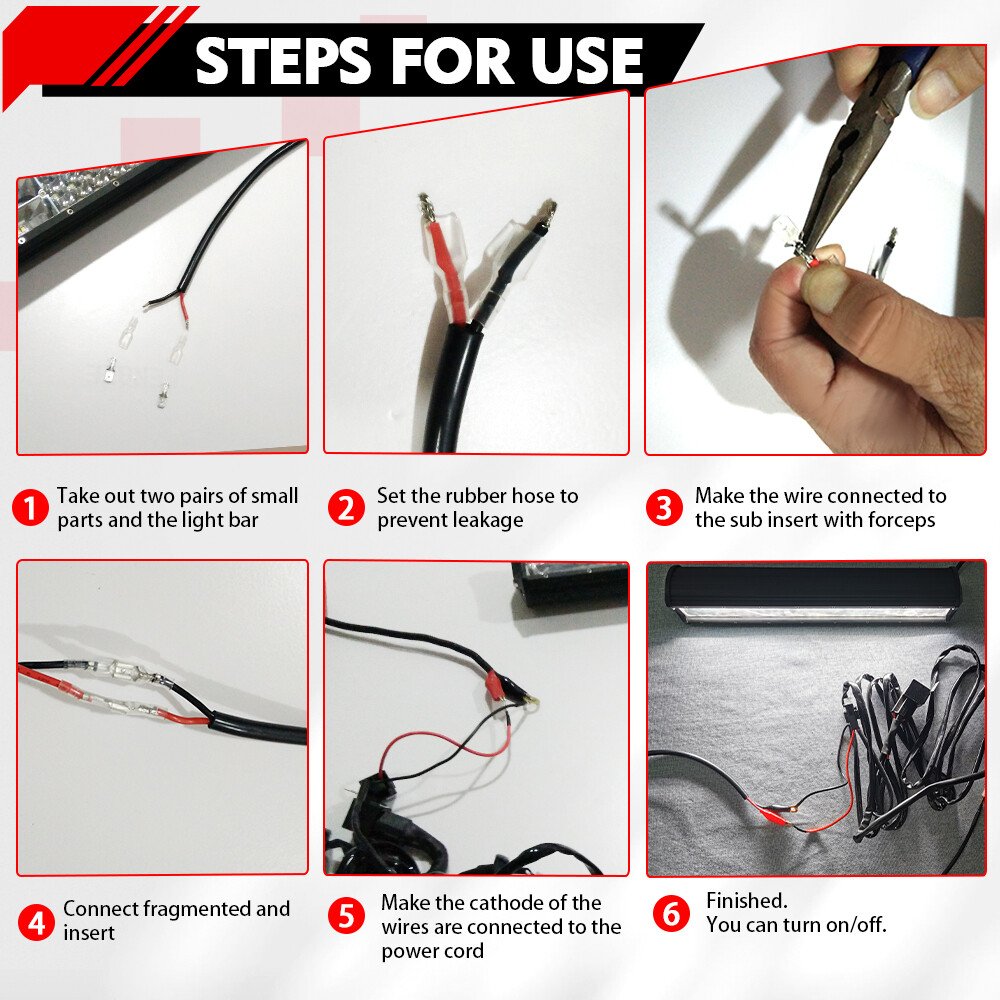 STEPS FOR USE

1 Take out two pairs of small parts and the light bar

2 Set the rubber hose to prevent leakage

3 Make the wire connected to the sub insert with forceps

4 Connect fragmented and insert

5 Make the cathode of the wires are connected to the power cord

6 Finished.
You can turn on/off.