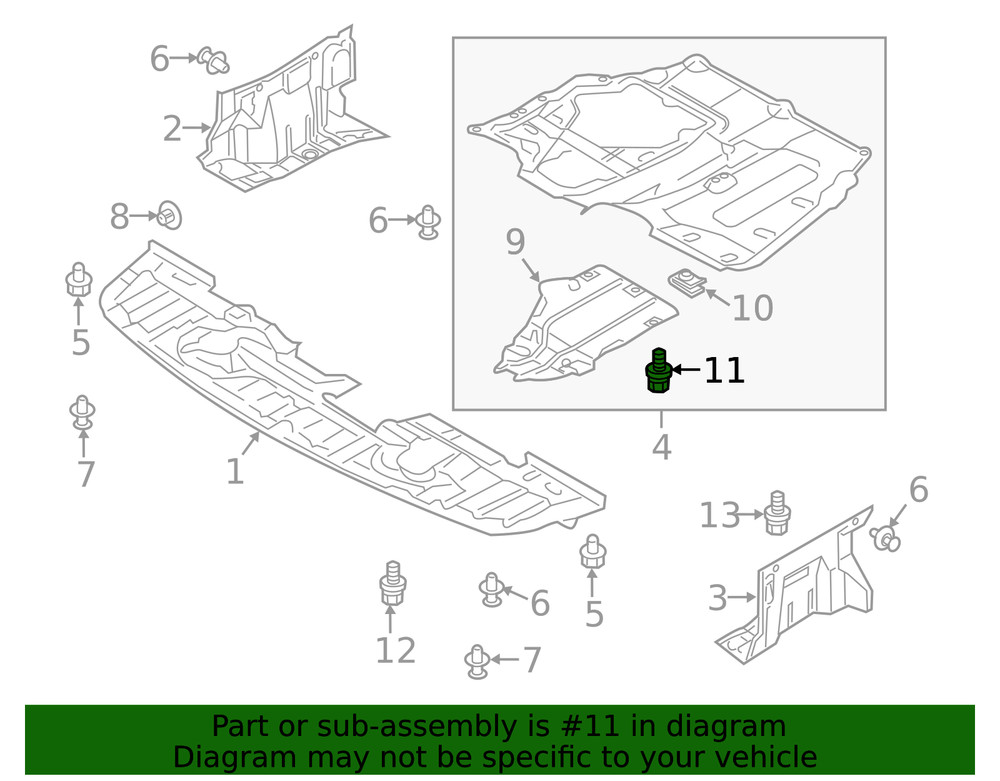 6
2
8
6
9
10
11
5
7
1
4
13
6
3
12
6
5
7

Part or sub-assembly is #11 in diagram
Diagram may not be specific to your vehicle