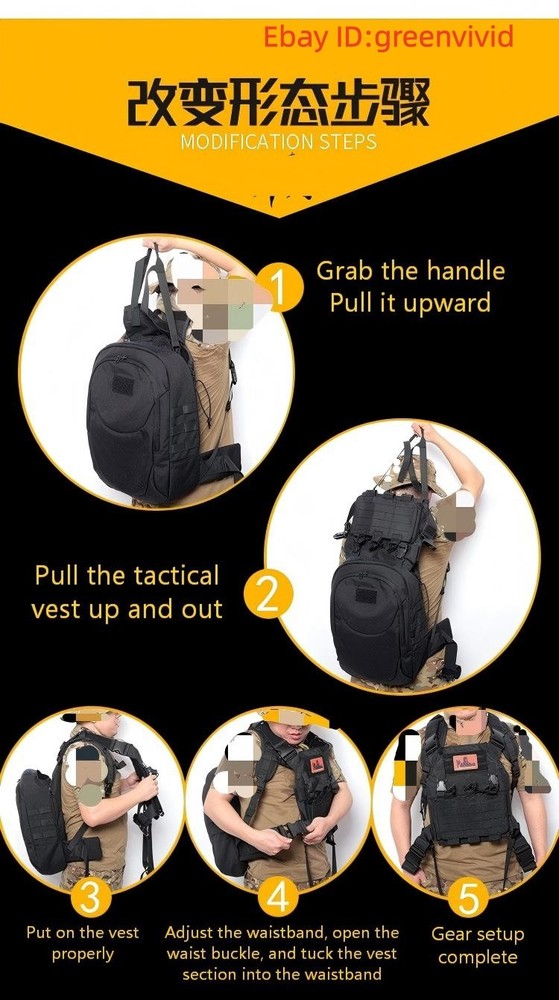 Ebay ID:greenvivid

改变形态步骤
MODIFICATION STEPS

1 Grab the handle Pull it upward

Pull the tactical vest up and out 2

3
Put on the vest properly

4
Adjust the waistband, open the waist buckle, and tuck the vest section into the waistband

5
Gear setup complete