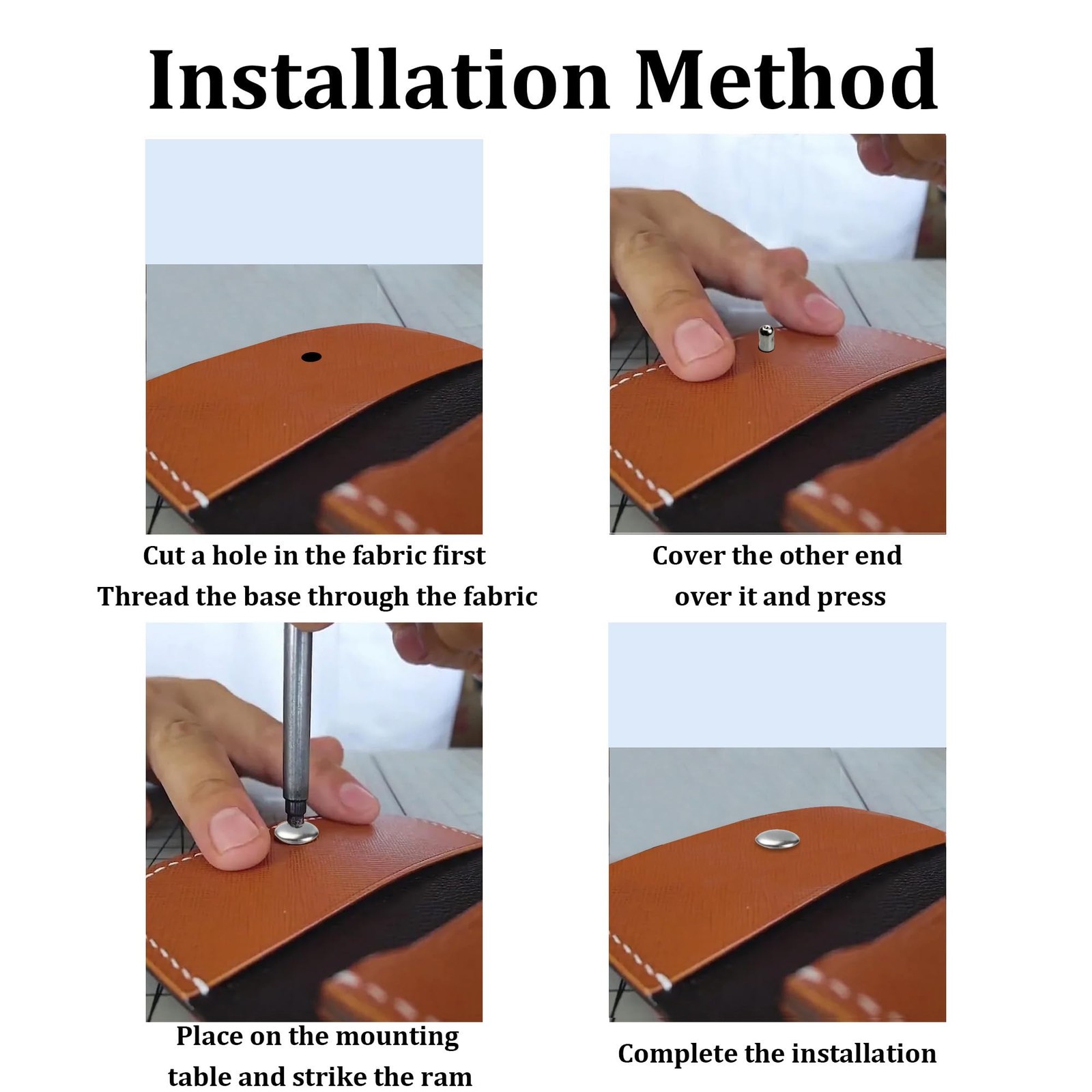 Installation Method

Cut a hole in the fabric first
Thread the base through the fabric

Cover the other end
over it and press

Place on the mounting
table and strike the ram

Complete the installation