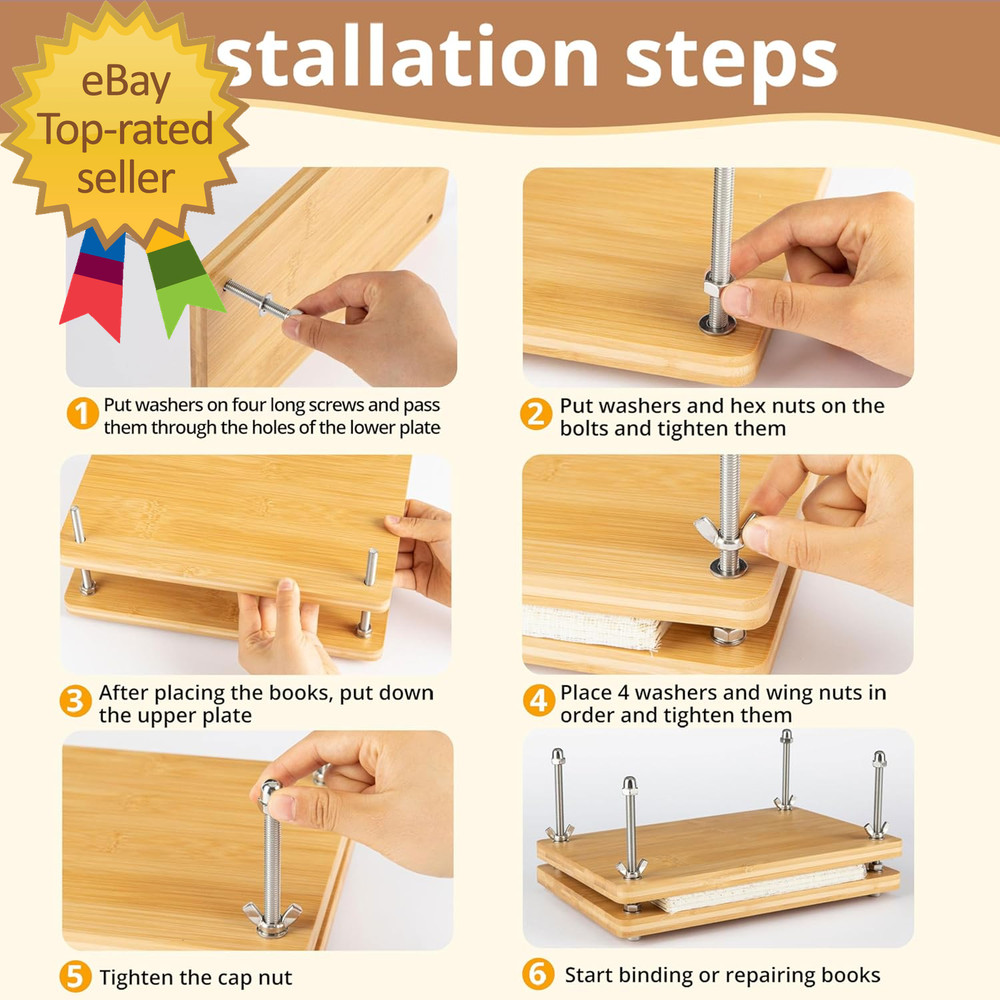 eBay Top-rated seller

stallation steps

1 Put washers on four long screws and pass them through the holes of the lower plate

2 Put washers and hex nuts on the bolts and tighten them

3 After placing the books, put down the upper plate

4 Place 4 washers and wing nuts in order and tighten them

5 Tighten the cap nut

6 Start binding or repairing books