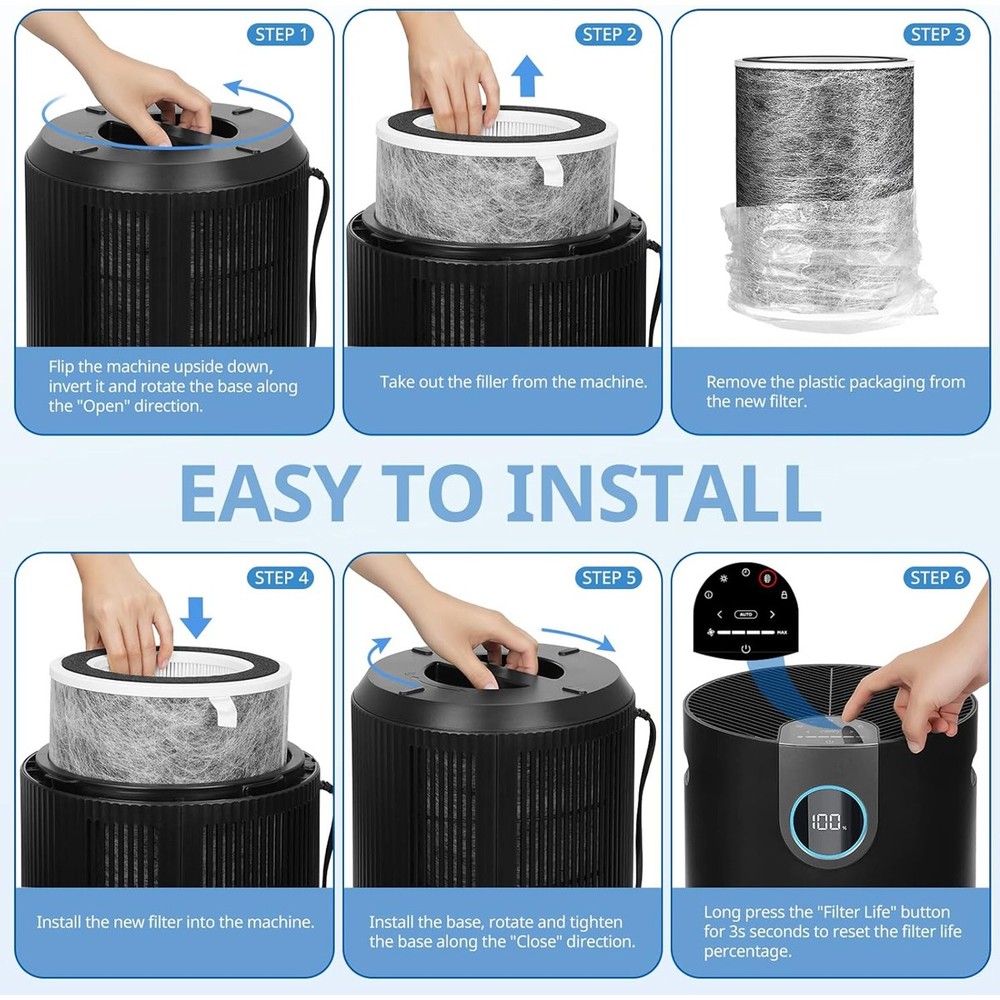 STEP 1

Flip the machine upside down, invert it and rotate the base along the "Open" direction.

STEP 2

Take out the filler from the machine.

STEP 3

Remove the plastic packaging from the new filter.

EASY TO INSTALL

STEP 4

Install the new filter into the machine.

STEP 5

Install the base, rotate and tighten the base along the "Close" direction.

STEP 6

AUTO

MAX

100%

Long press the "Filter Life" button for 3s seconds to reset the filter life percentage.