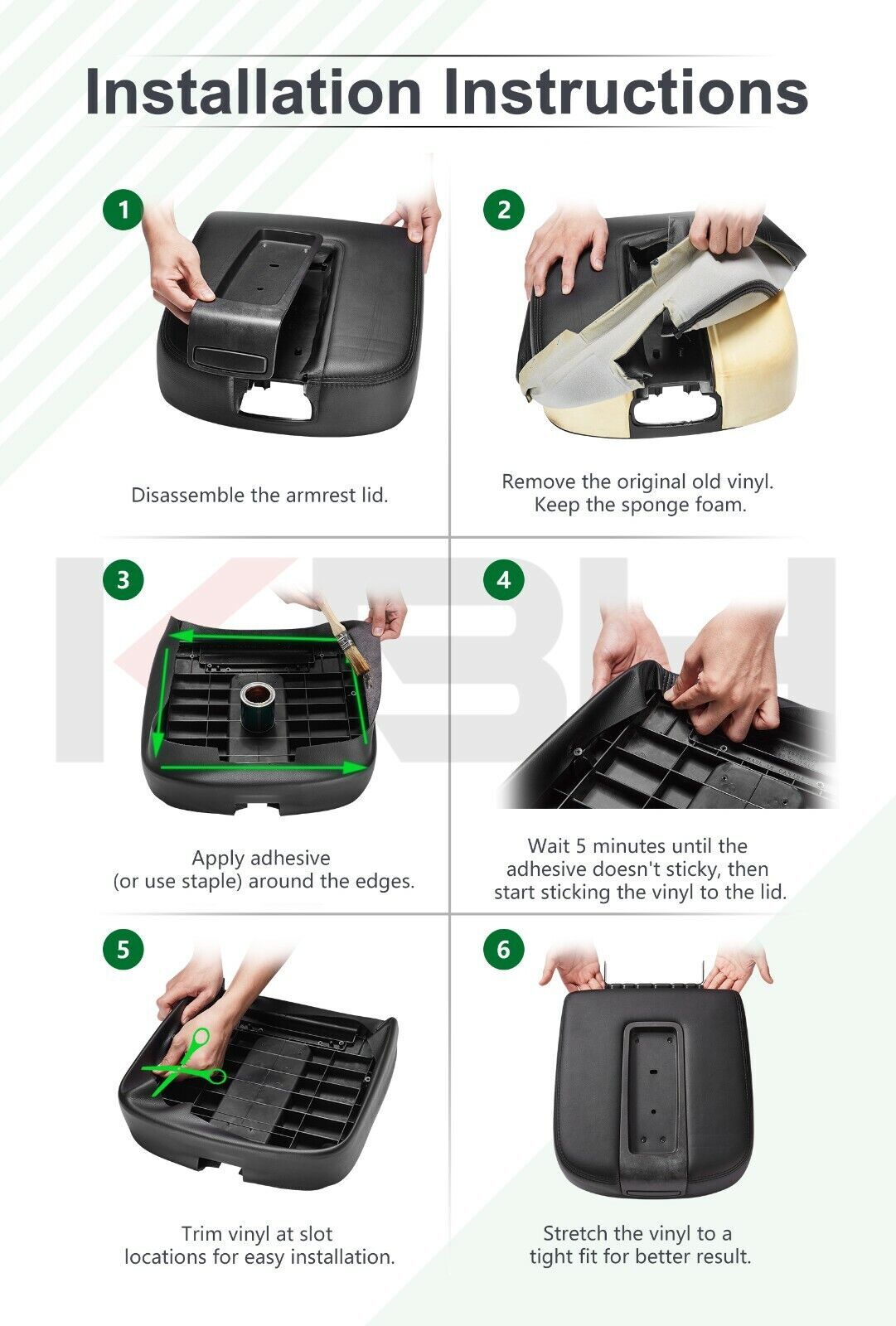 Installation Instructions

1

Disassemble the armrest lid.

2

Remove the original old vinyl. Keep the sponge foam.

KBH

3

Apply adhesive (or use staple) around the edges.

4

Wait 5 minutes until the adhesive doesn't sticky, then start sticking the vinyl to the lid.

5

Trim vinyl at slot locations for easy installation.

6

Stretch the vinyl to a tight fit for better result.