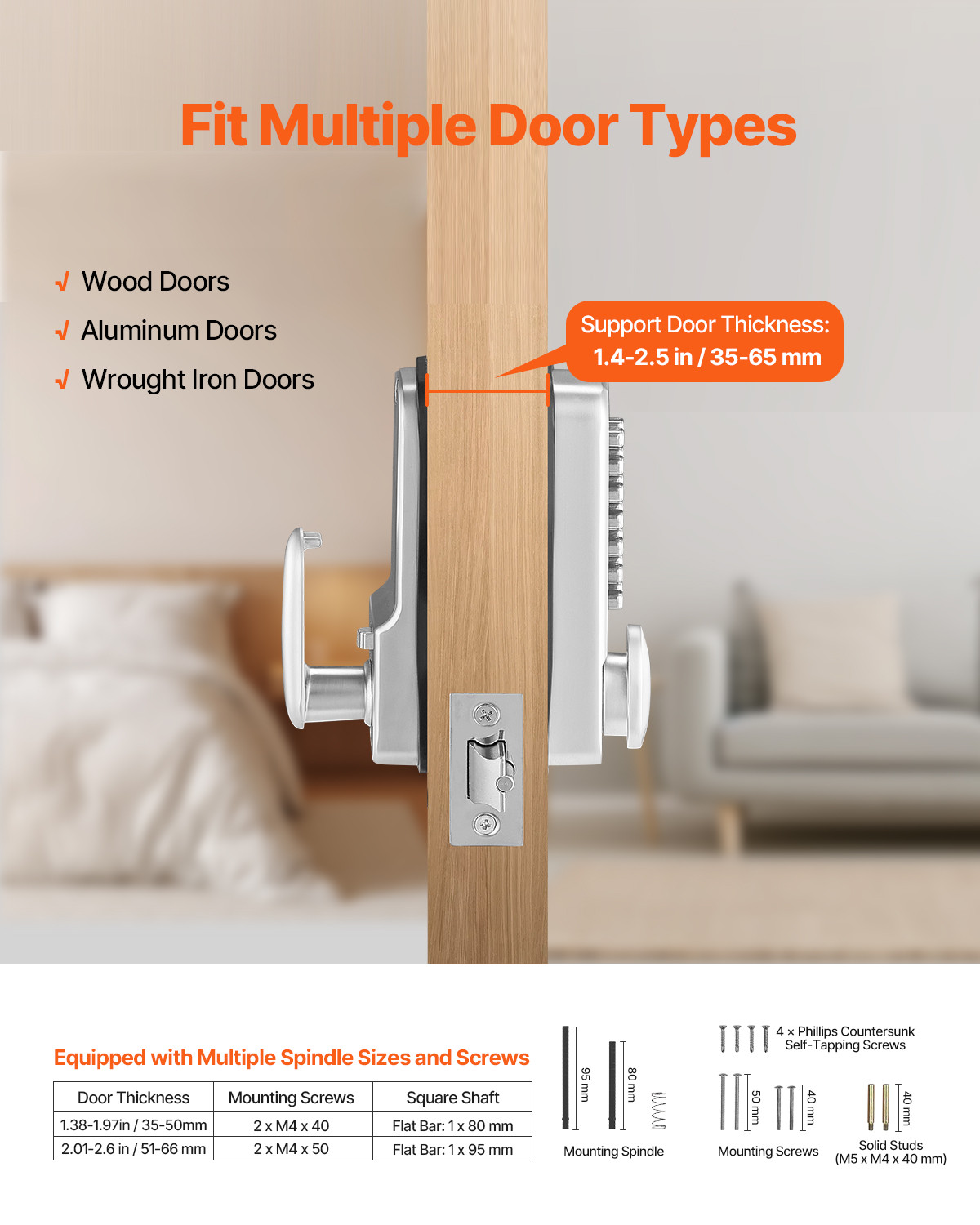 Fit Multiple Door Types

√ Wood Doors
√ Aluminum Doors
√ Wrought Iron Doors

Support Door Thickness:
1.4-2.5 in / 35-65 mm

Equipped with Multiple Spindle Sizes and Screws

| Door Thickness | Mounting Screws | Square Shaft |
|---|---|---|
| 1.38-1.97in / 35-50mm | 2 x M4 x 40 | Flat Bar: 1 x 80 mm |
| 2.01-2.6 in / 51-66 mm | 2 x M4 x 50 | Flat Bar: 1 x 95 mm |

95 mm
80 mm
Mounting Spindle

4 × Phillips Countersunk Self-Tapping Screws

50 mm
40 mm
Mounting Screws

40 mm
Solid Studs (M5 x M4 x 40 mm)