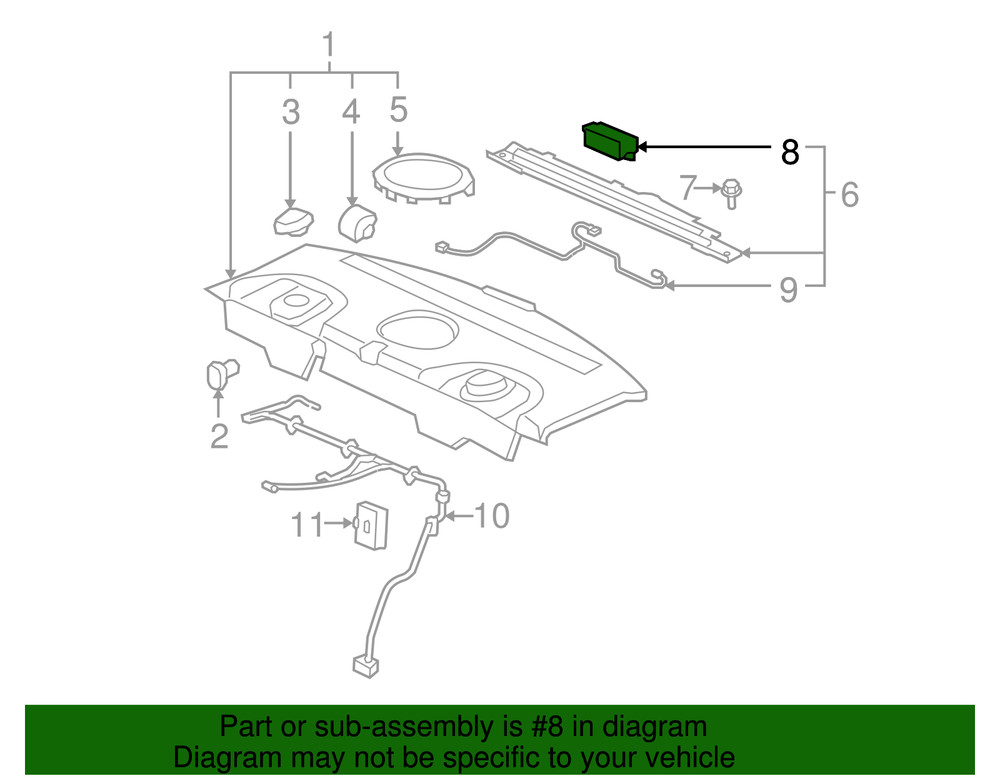 1
3
4
5
8
7
6
9
2
11
10

Part or sub-assembly is #8 in diagram
Diagram may not be specific to your vehicle