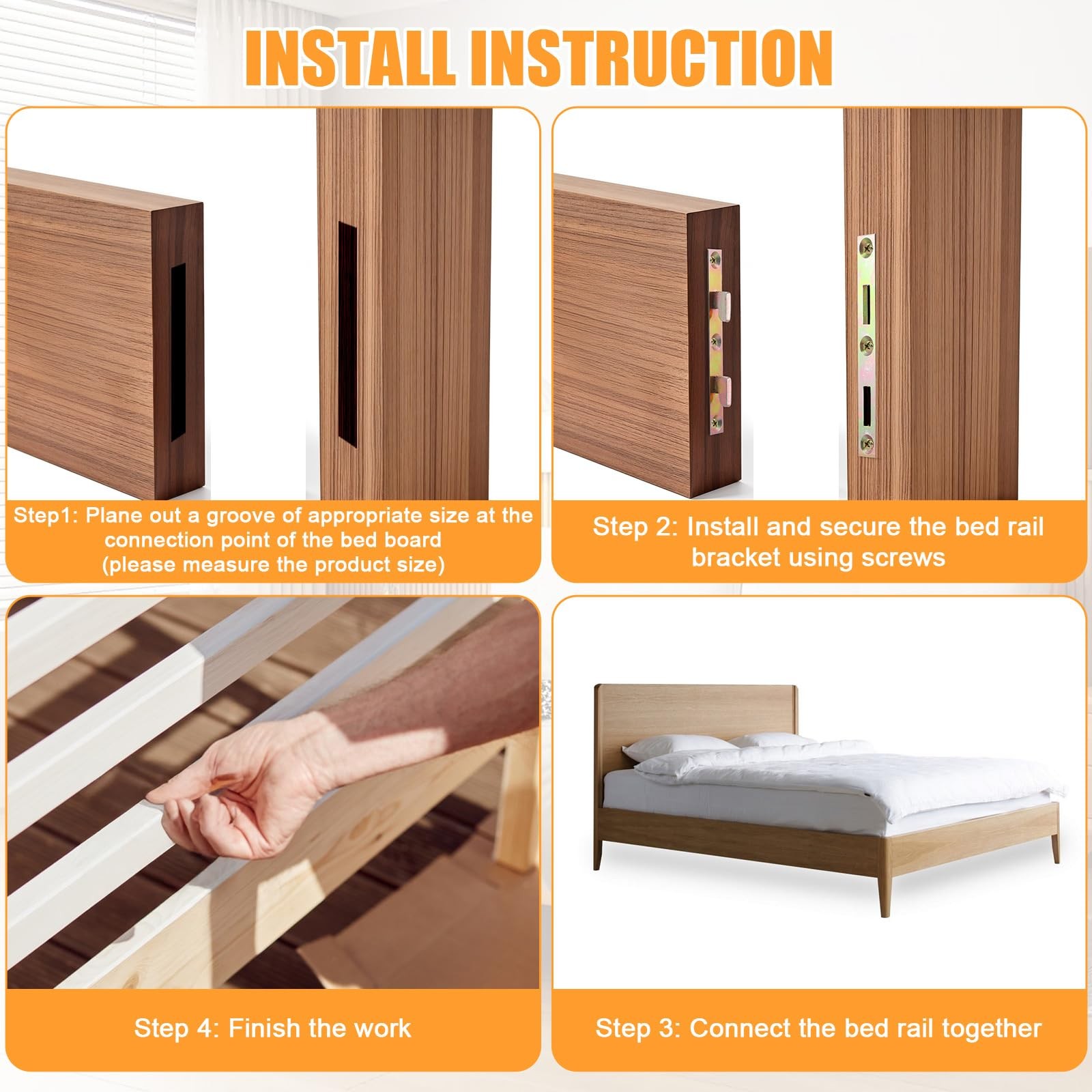 INSTALL INSTRUCTION

Step1: Plane out a groove of appropriate size at the connection point of the bed board (please measure the product size)

Step 2: Install and secure the bed rail bracket using screws

Step 4: Finish the work

Step 3: Connect the bed rail together