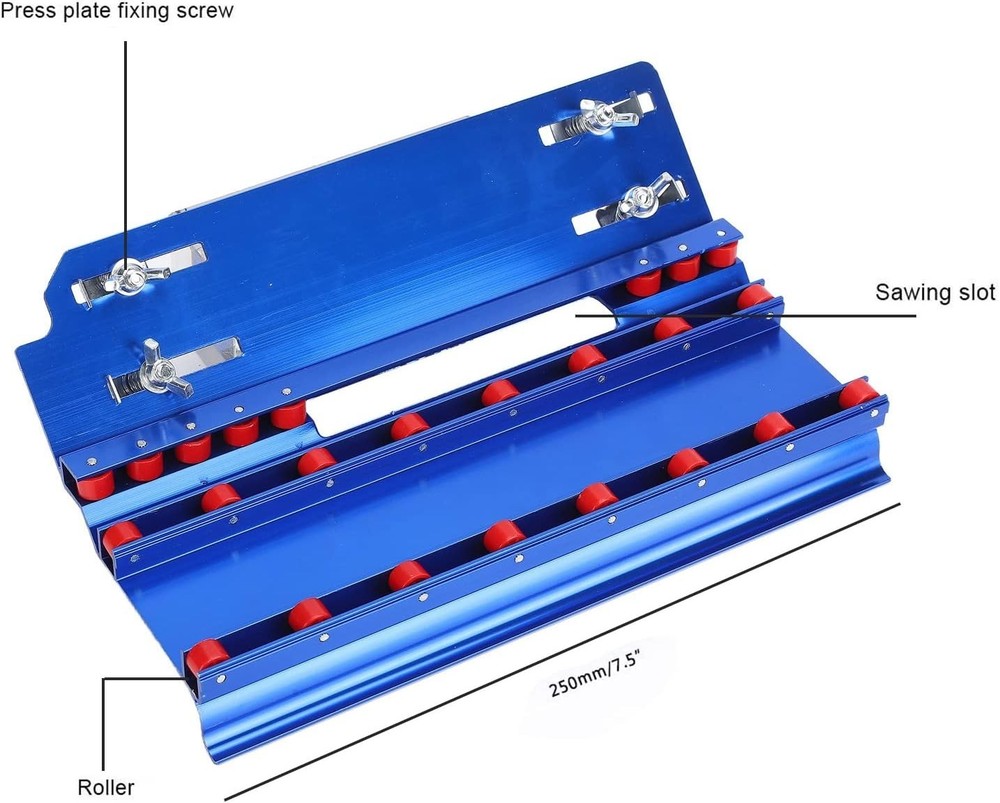 Press plate fixing screw

Sawing slot

250mm/7.5"

Roller