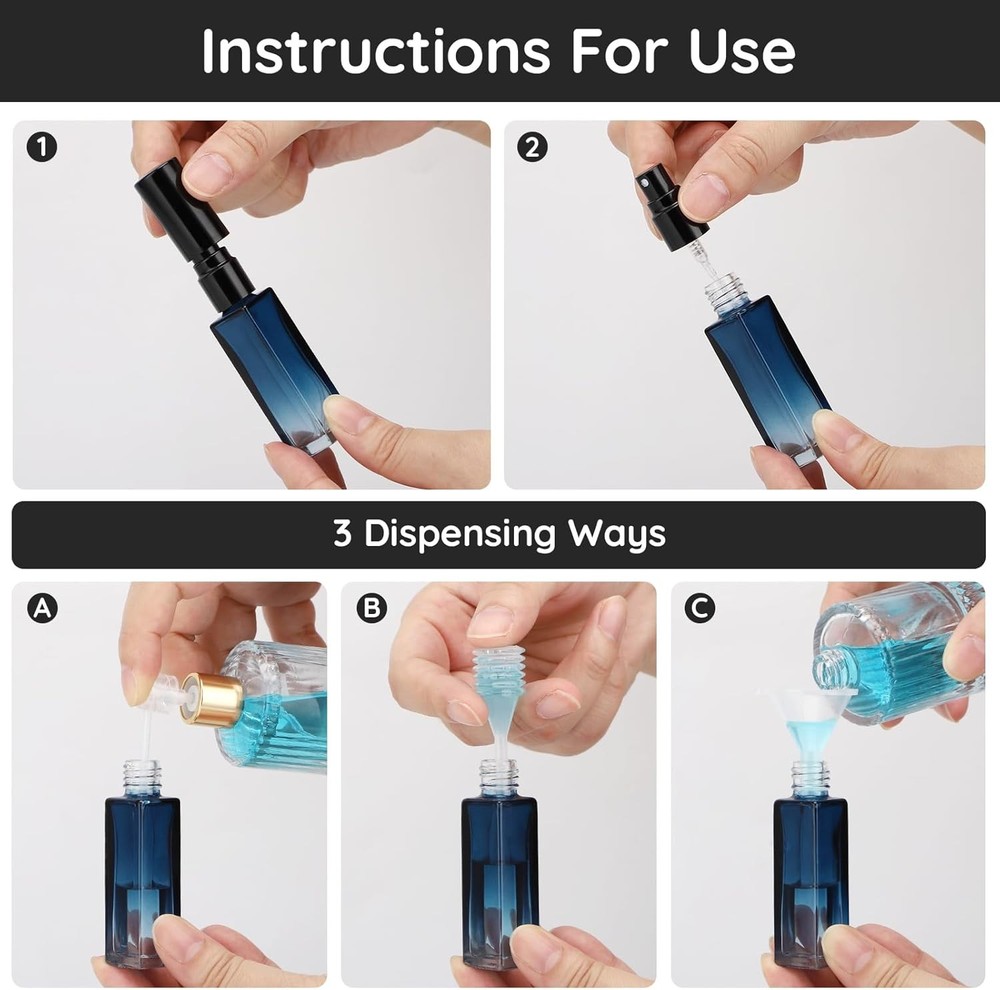 Instructions For Use

1

2

3 Dispensing Ways

A

B

C