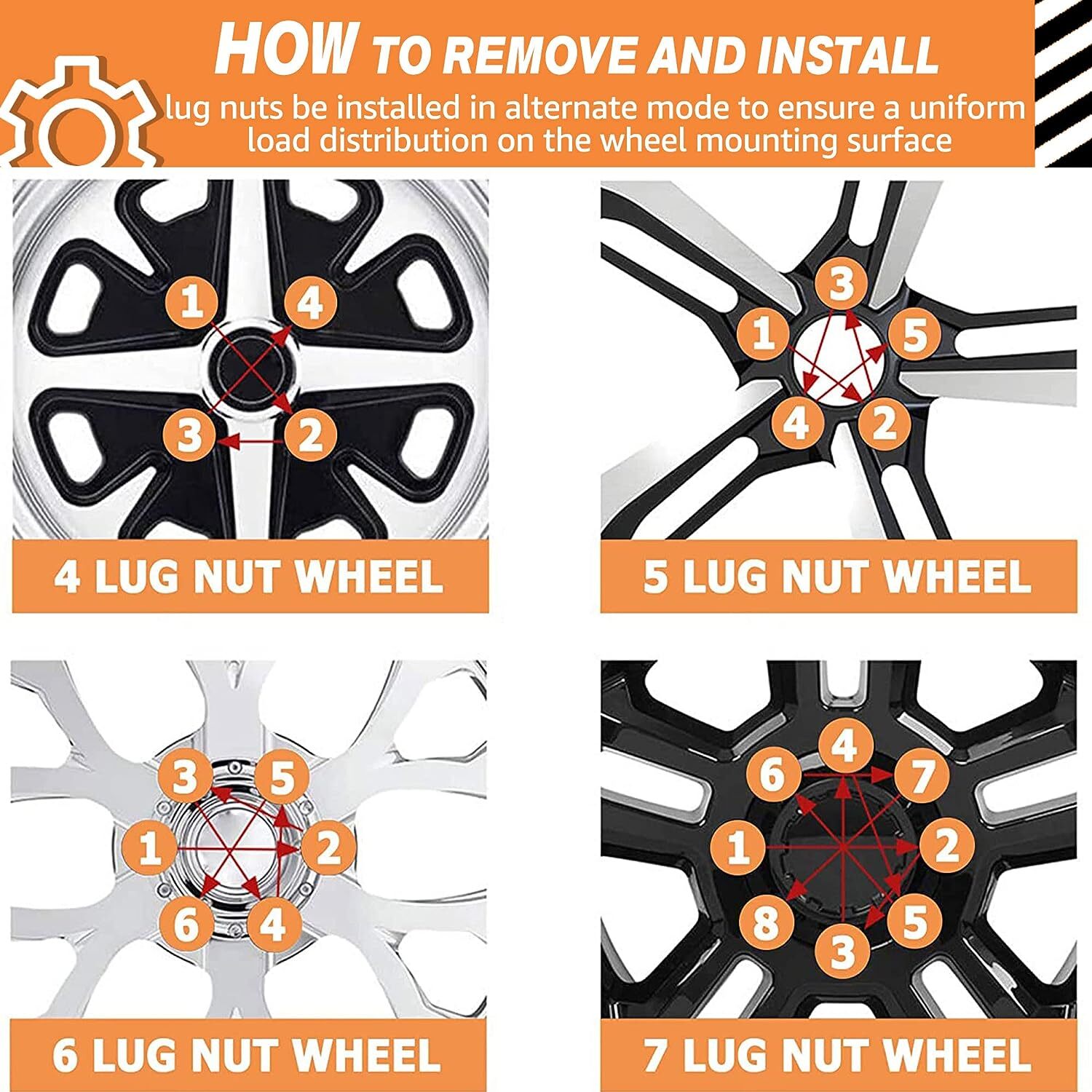 HOW TO REMOVE AND INSTALL
lug nuts be installed in alternate mode to ensure a uniform load distribution on the wheel mounting surface

1 4 3 2
4 LUG NUT WHEEL

3 1 5 4 2
5 LUG NUT WHEEL

3 5 1 2 6 4
6 LUG NUT WHEEL

4 6 7 1 2 8 5 3
7 LUG NUT WHEEL