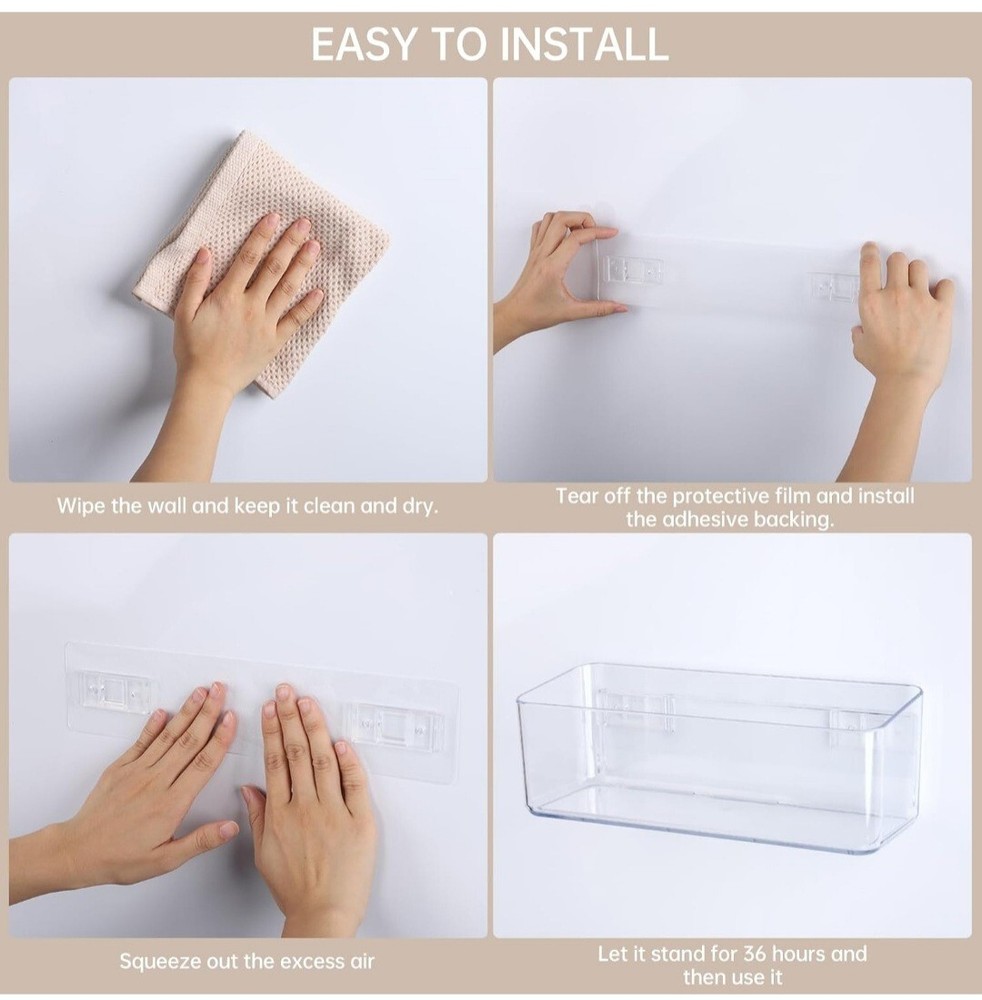 EASY TO INSTALL

Wipe the wall and keep it clean and dry.

Tear off the protective film and install the adhesive backing.

Squeeze out the excess air

Let it stand for 36 hours and then use it