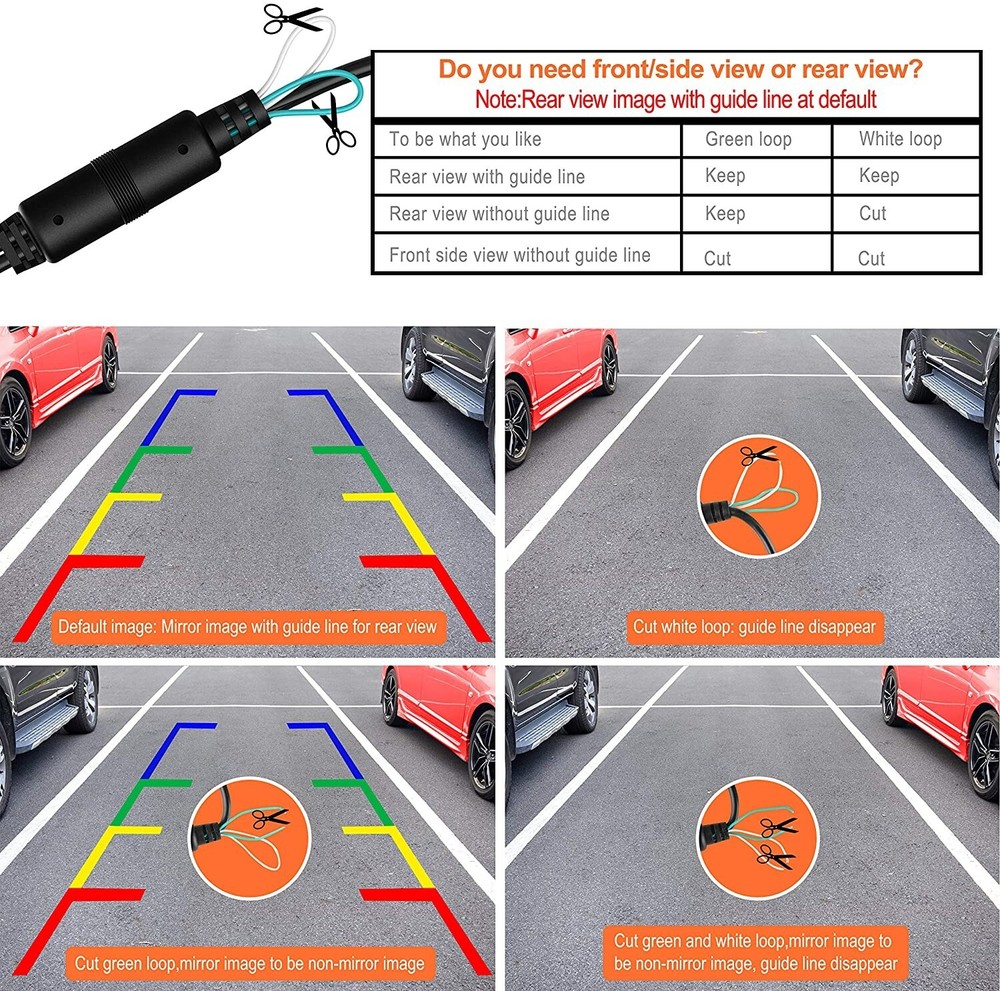 Do you need front/side view or rear view?
Note:Rear view image with guide line at default

| To be what you like | Green loop | White loop |
|---|---|---|
| Rear view with guide line | Keep | Keep |
| Rear view without guide line | Keep | Cut |
| Front side view without guide line | Cut | Cut |

Default image: Mirror image with guide line for rear view

Cut white loop: guide line disappear

Cut green loop,mirror image to be non-mirror image

Cut green and white loop,mirror image to be non-mirror image, guide line disappear