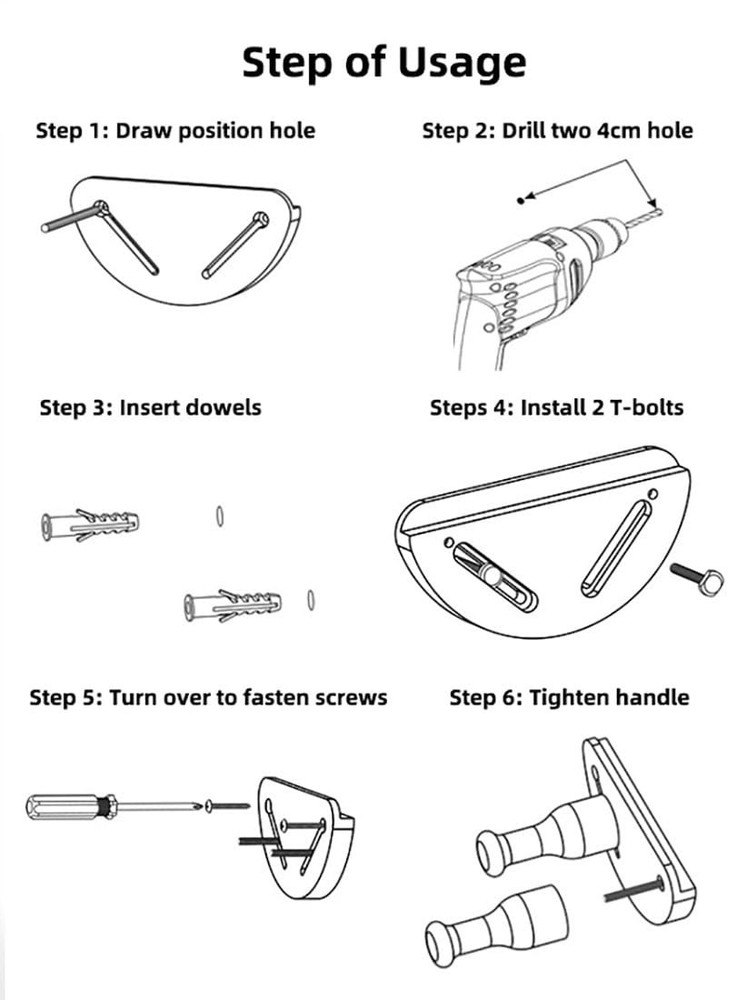 Step of Usage

Step 1: Draw position hole

Step 2: Drill two 4cm hole

Step 3: Insert dowels

Steps 4: Install 2 T-bolts

Step 5: Turn over to fasten screws

Step 6: Tighten handle