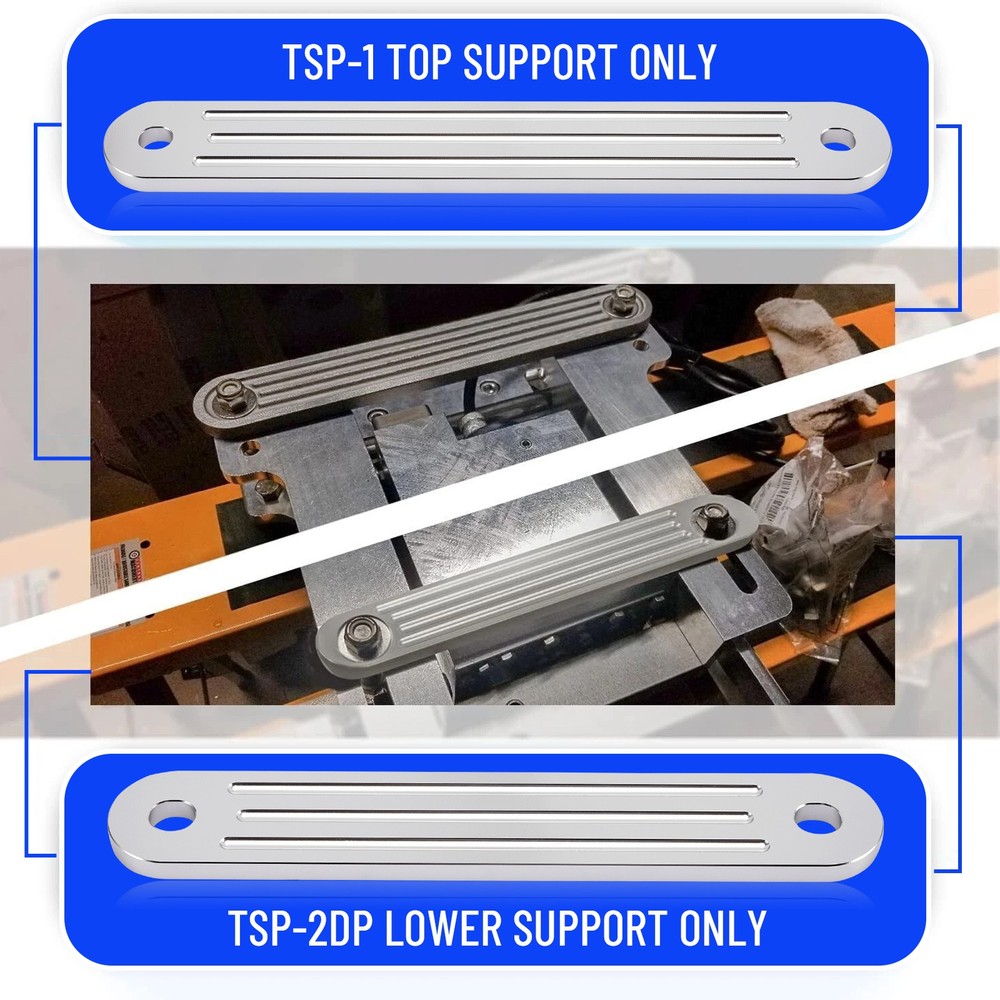 TSP-1 TOP SUPPORT ONLY

TSP-2DP LOWER SUPPORT ONLY