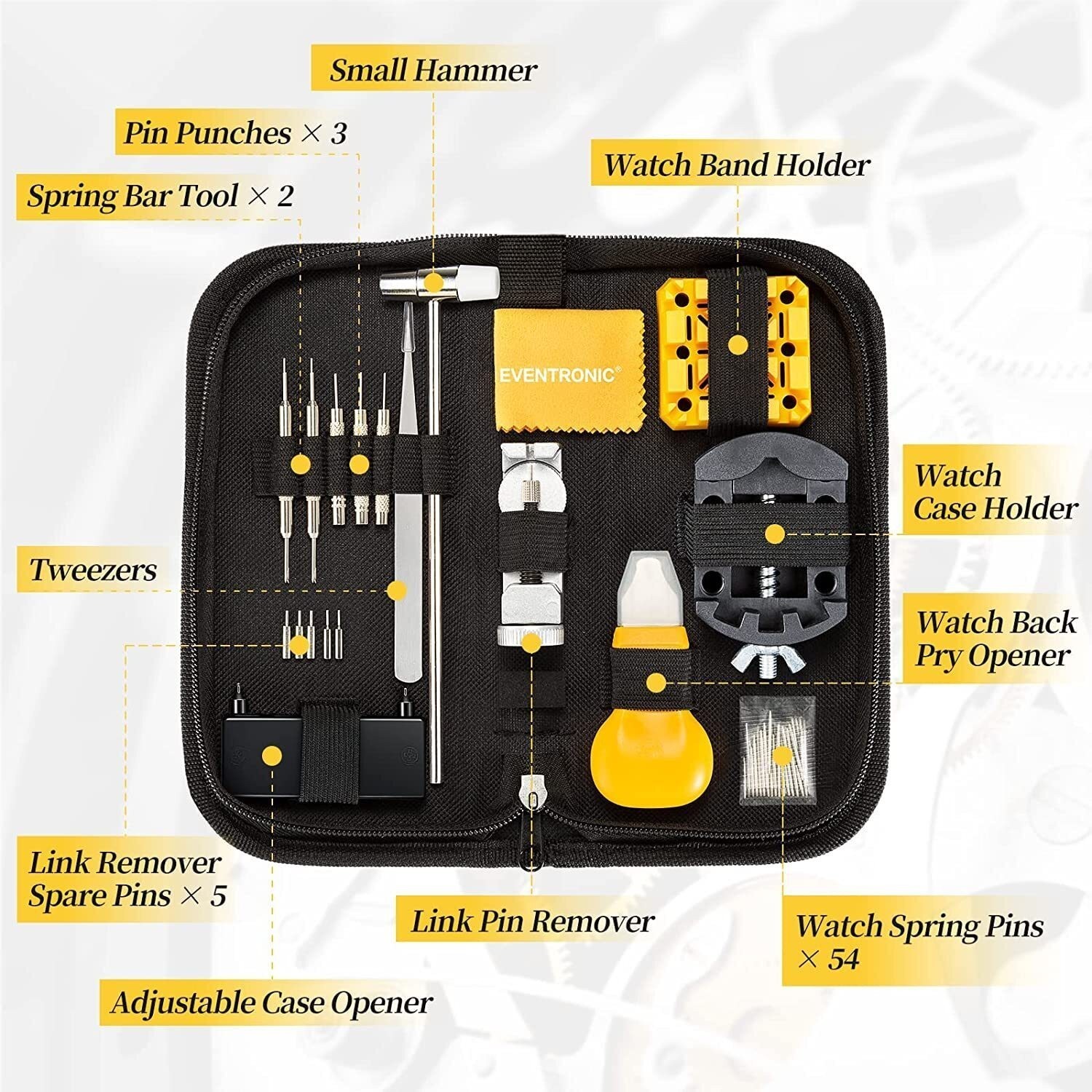 Small Hammer

Pin Punches × 3

Spring Bar Tool × 2

Watch Band Holder

EVENTRONIC®

Watch Case Holder

Tweezers

Watch Back Pry Opener

Link Remover Spare Pins × 5

Link Pin Remover

Watch Spring Pins × 54

Adjustable Case Opener