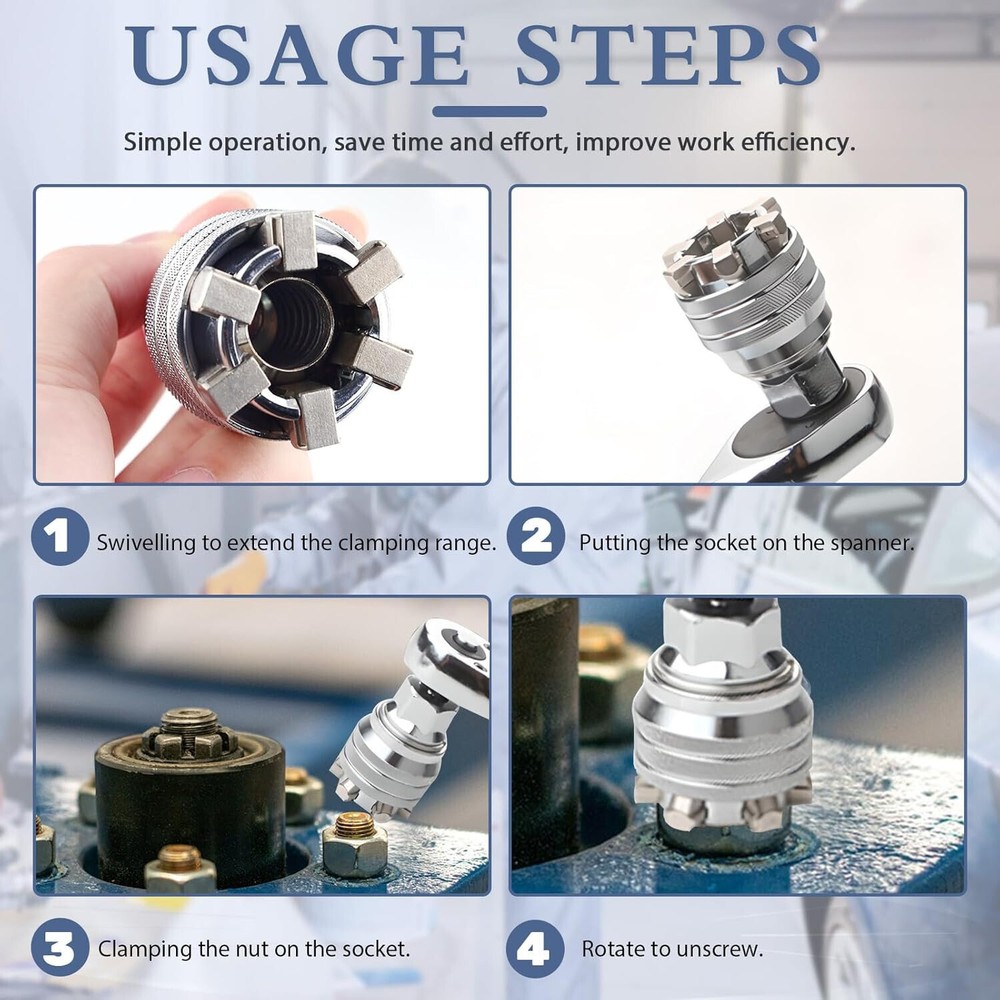 USAGE STEPS

Simple operation, save time and effort, improve work efficiency.

1 Swivelling to extend the clamping range.

2 Putting the socket on the spanner.

3 Clamping the nut on the socket.

4 Rotate to unscrew.