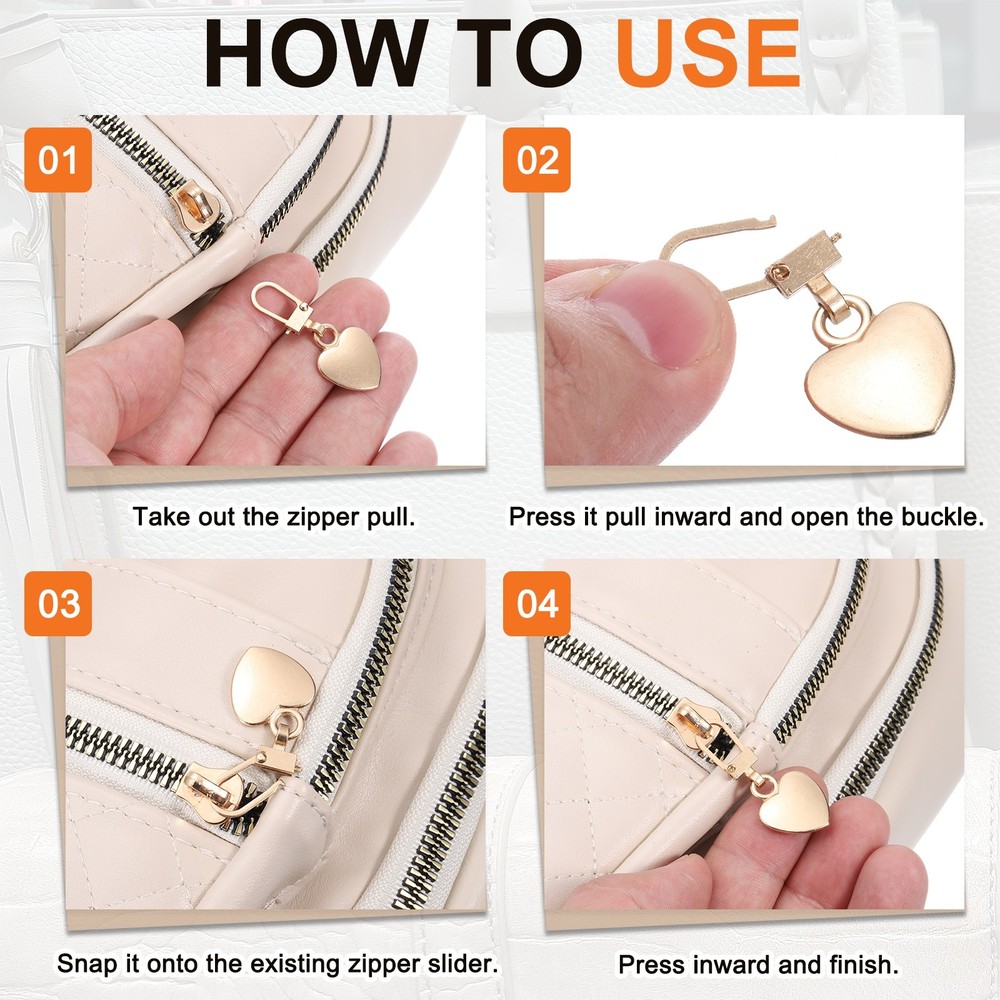 HOW TO USE

01

Take out the zipper pull.

02

Press it pull inward and open the buckle.

03

Snap it onto the existing zipper slider.

04

Press inward and finish.