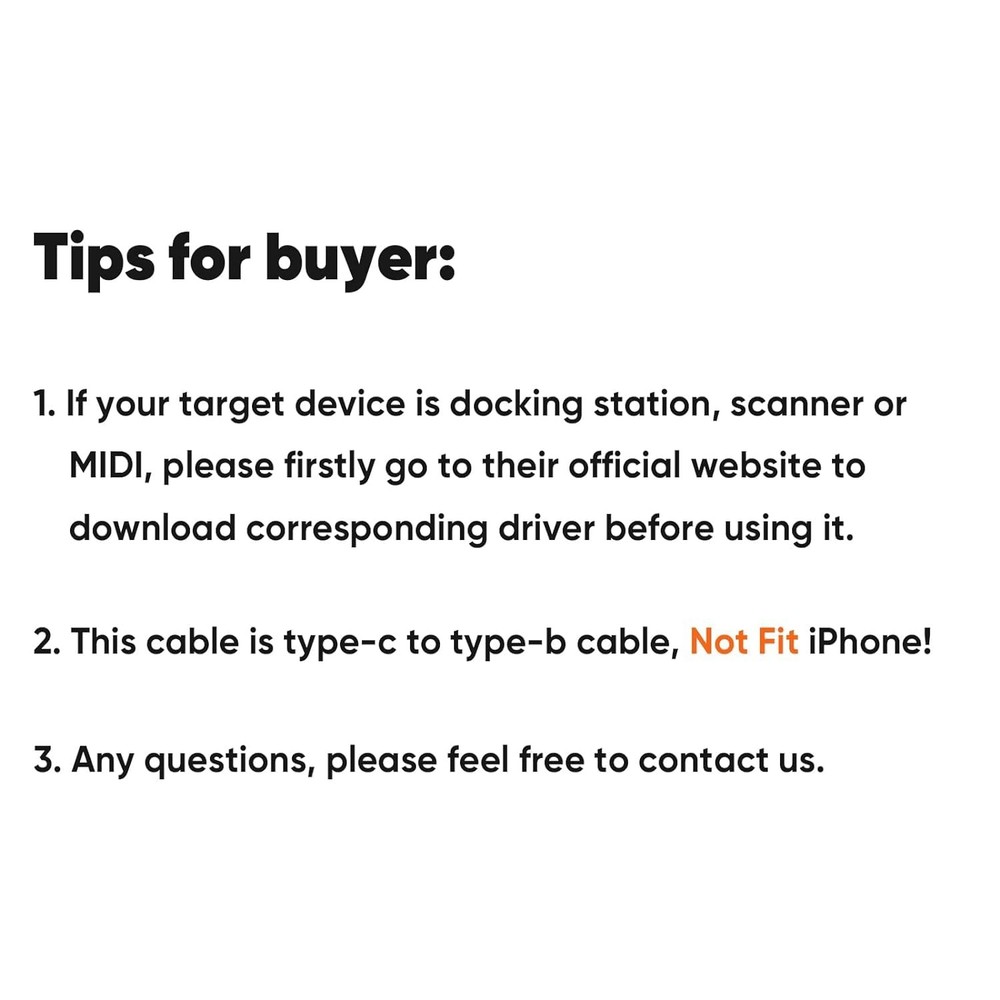 Tips for buyer:

1. If your target device is docking station, scanner or MIDI, please firstly go to their official website to download corresponding driver before using it.

2. This cable is type-c to type-b cable, Not Fit iPhone!

3. Any questions, please feel free to contact us.