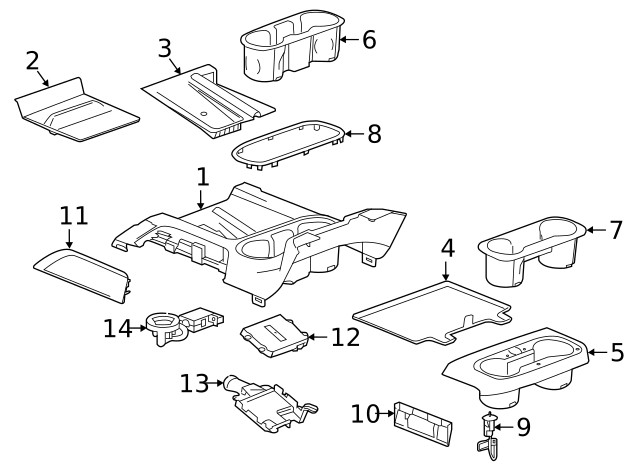 2
3
6
8
1
11
7
4
14
12
5
13
10
9