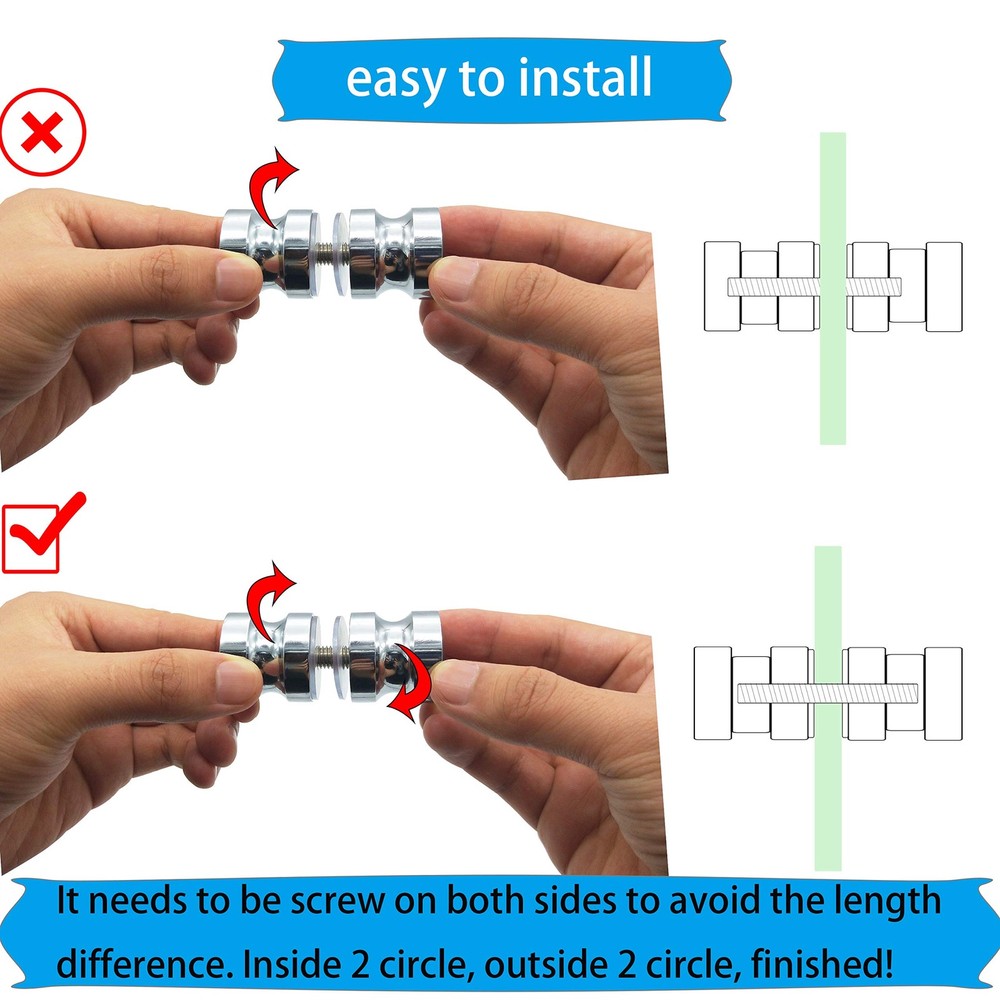 easy to install

It needs to be screw on both sides to avoid the length difference. Inside 2 circle, outside 2 circle, finished!