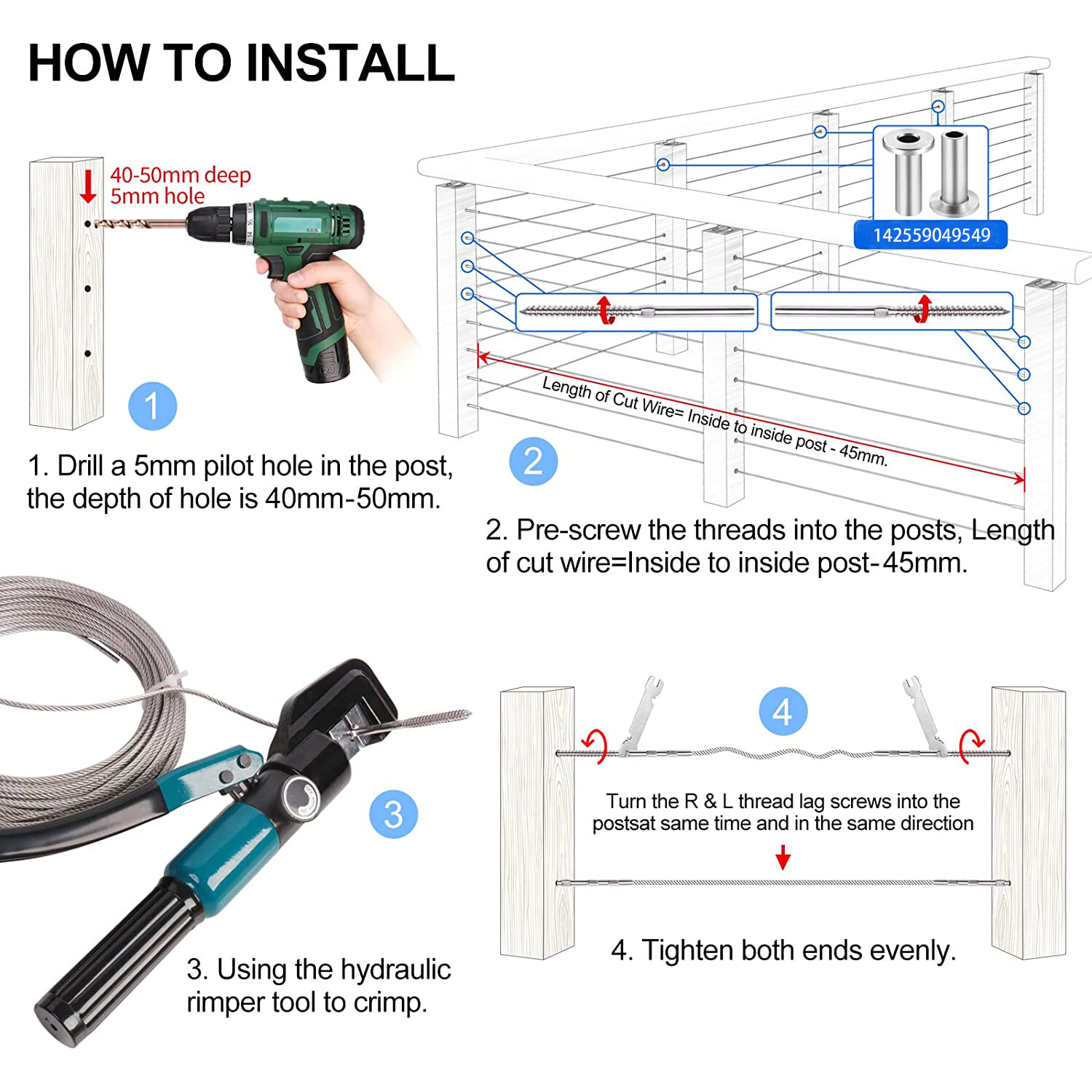 HOW TO INSTALL

40-50mm deep
5mm hole

1

1. Drill a 5mm pilot hole in the post, the depth of hole is 40mm-50mm.

142559049549

Length of Cut Wire= Inside to inside post - 45mm.

2

2. Pre-screw the threads into the posts, Length of cut wire=Inside to inside post-45mm.

3

3. Using the hydraulic rimper tool to crimp.

4

Turn the R & L thread lag screws into the postsat same time and in the same direction

4. Tighten both ends evenly.