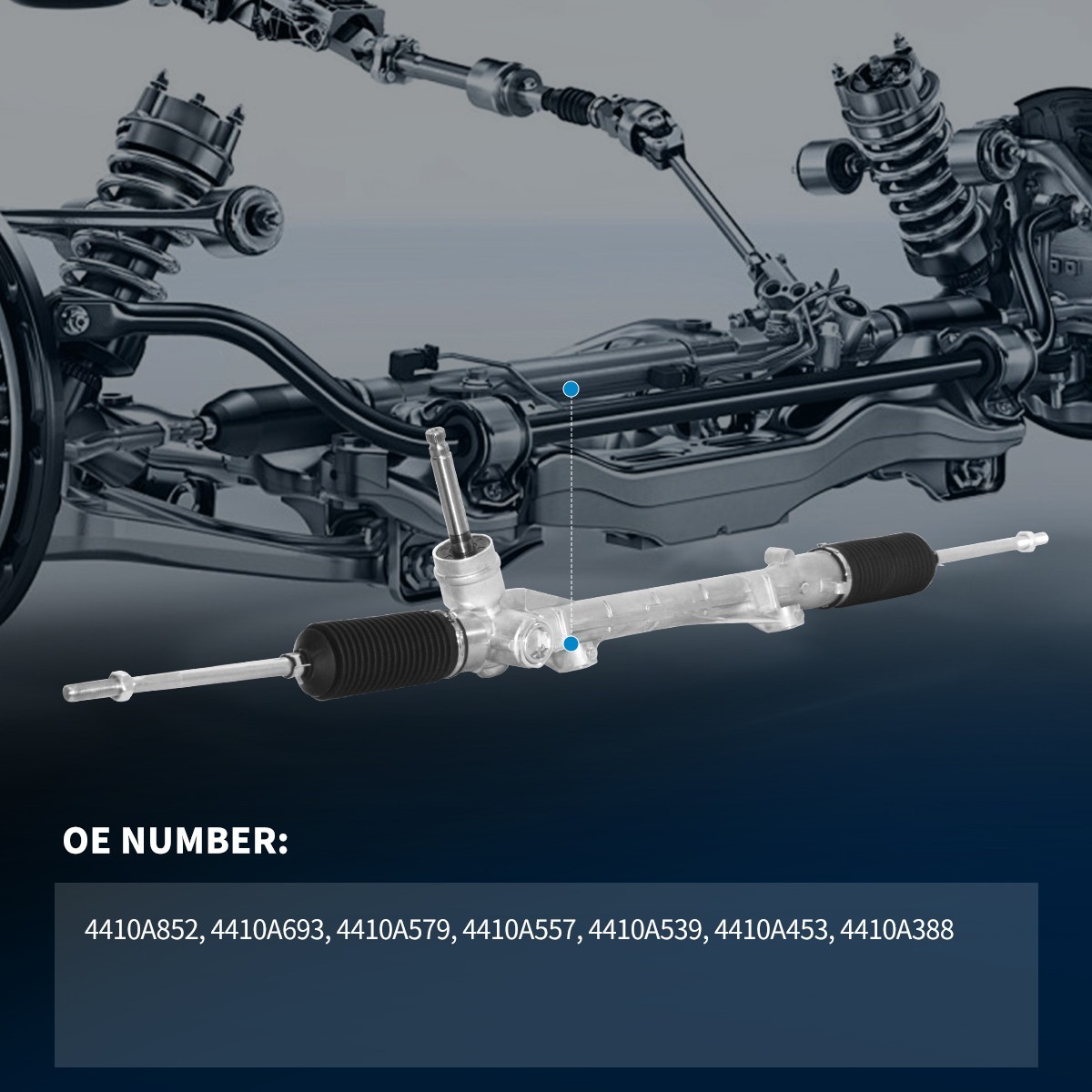 OE NUMBER:

4410A852, 4410A693, 4410A579, 4410A557, 4410A539, 4410A453, 4410A388